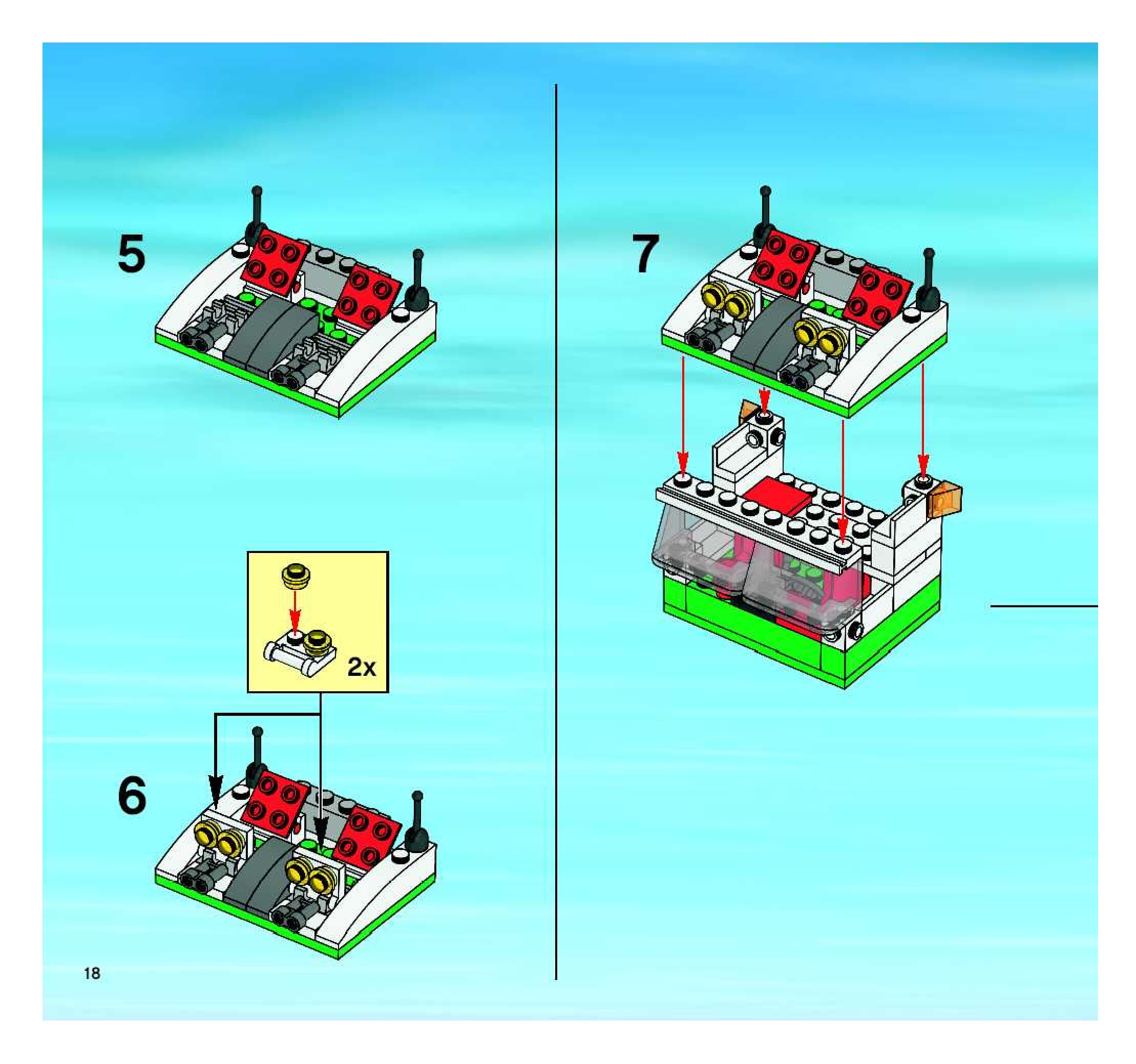 5

2x

6

18

7