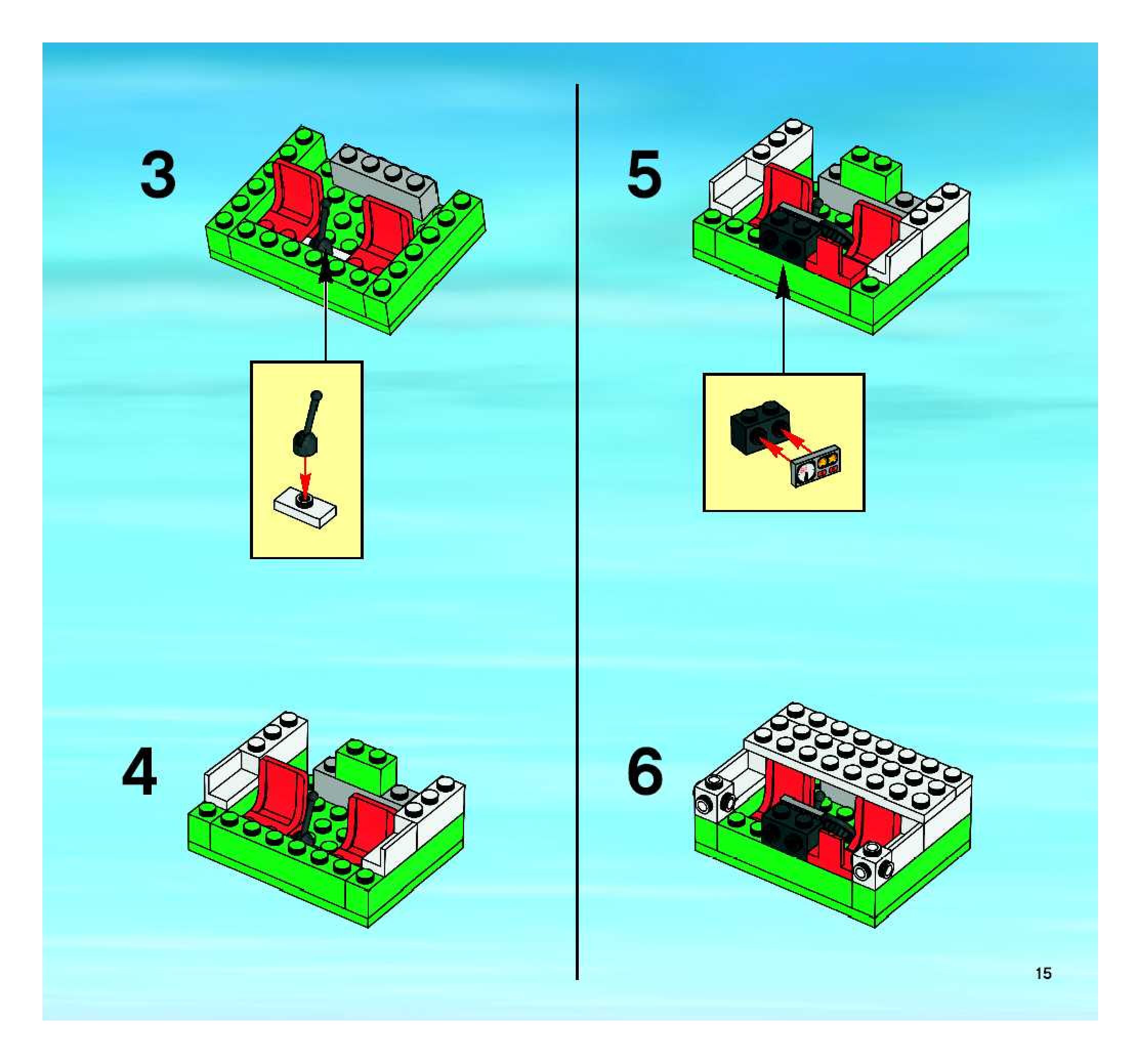 3

4

5

6

15