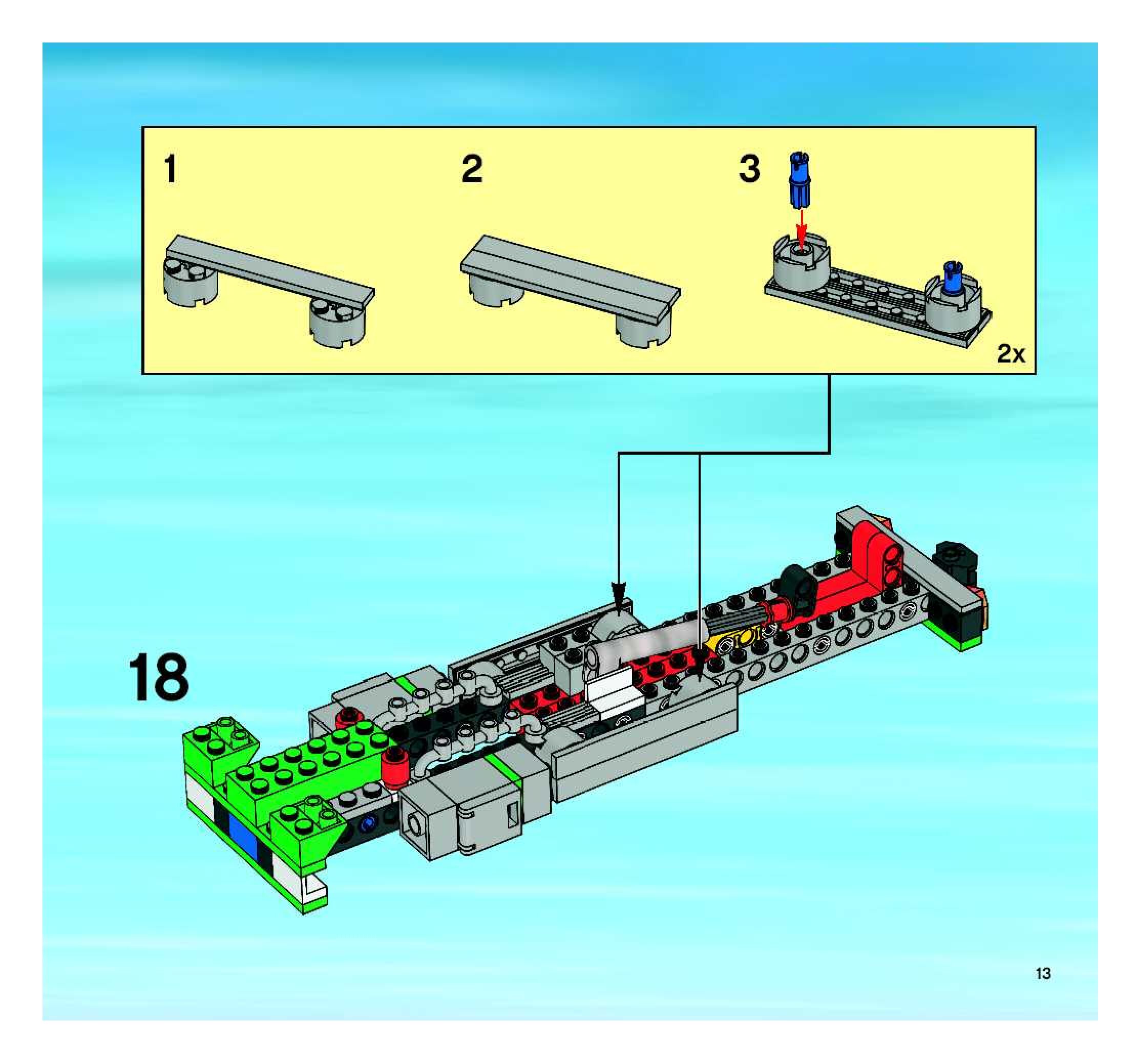 1

2

3

2x

18

13