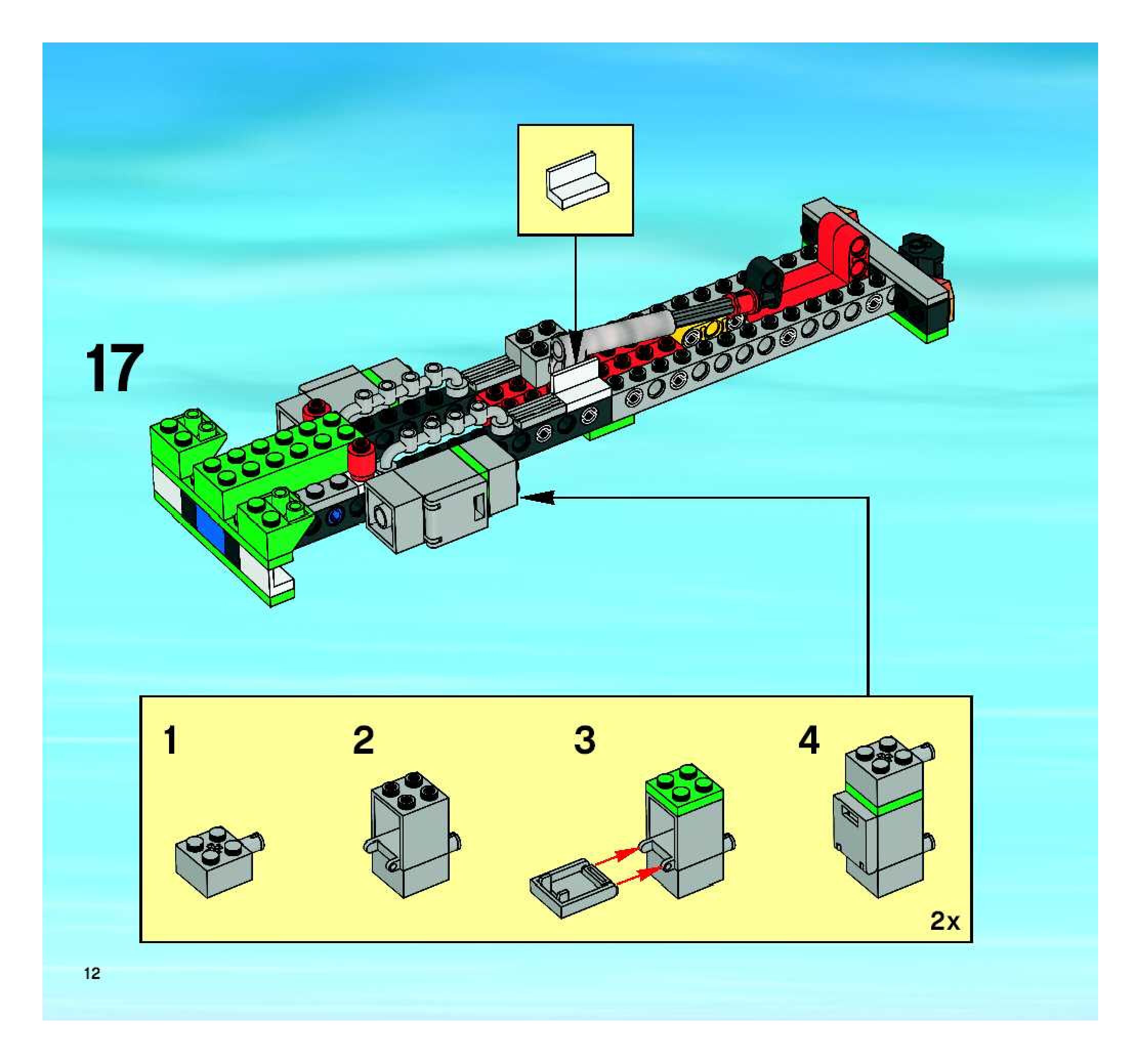 17

1

2

3

4

2x

12