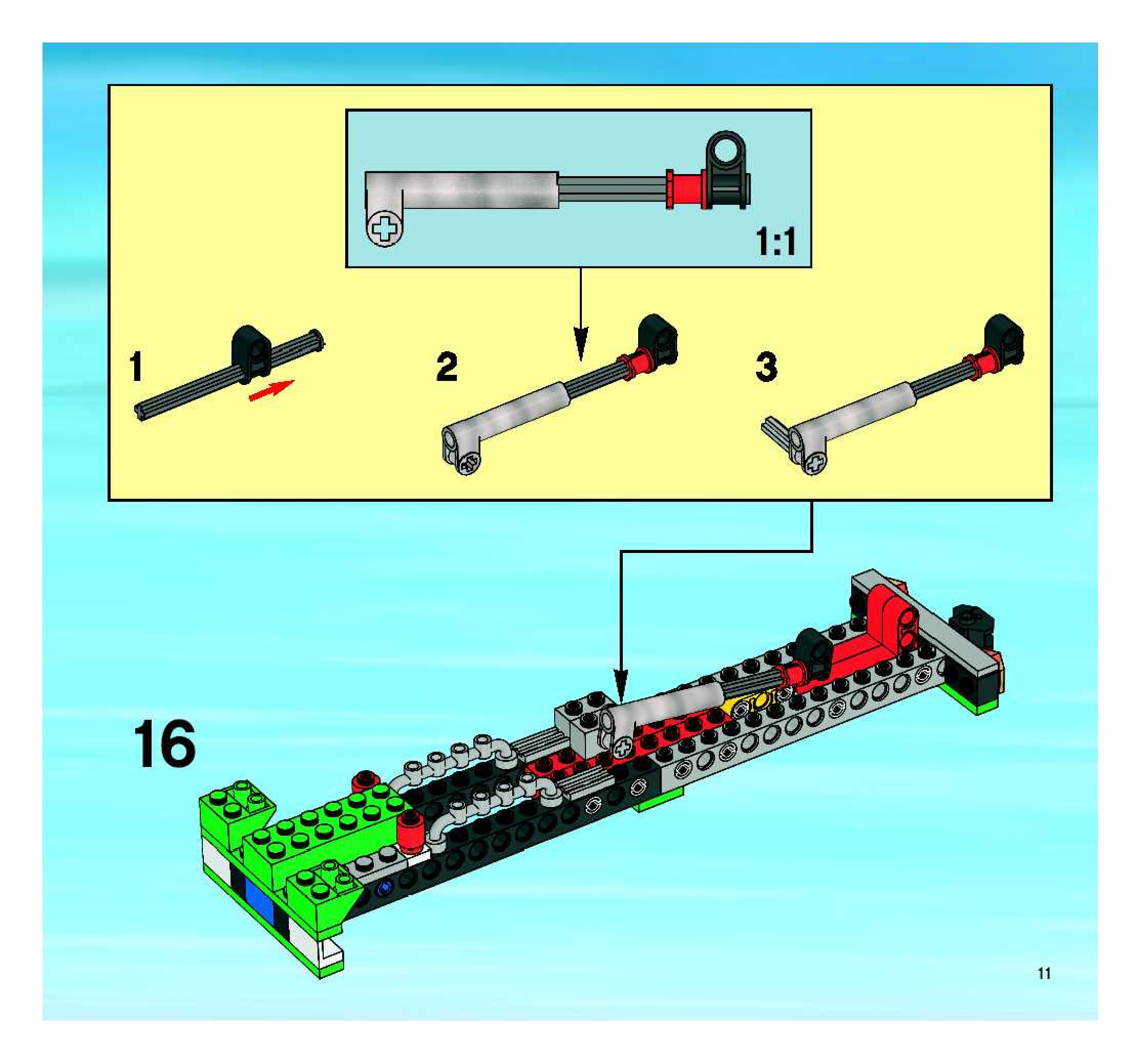 1:1

1

2

3

16

11