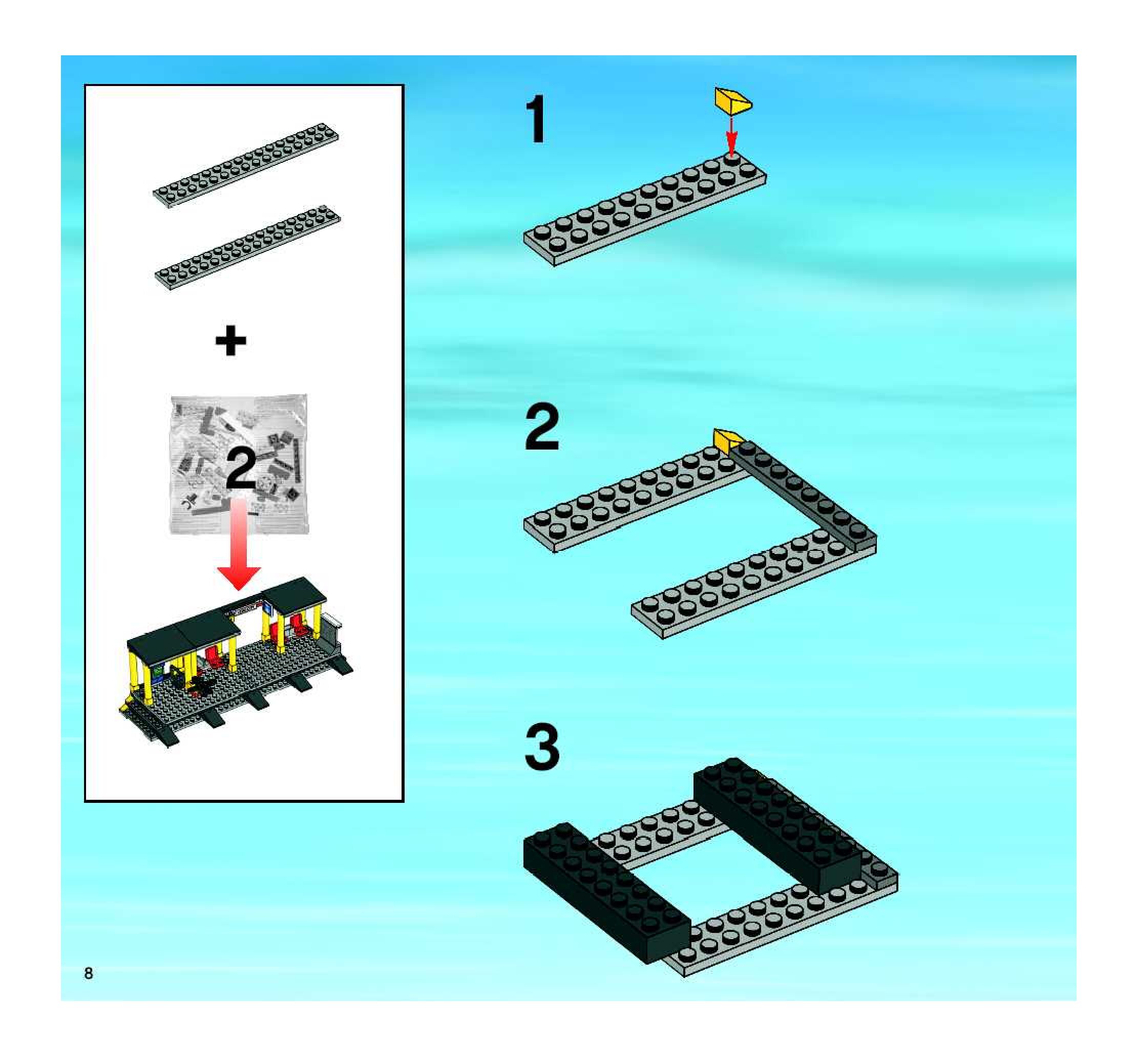 +

2

1

2

3

8