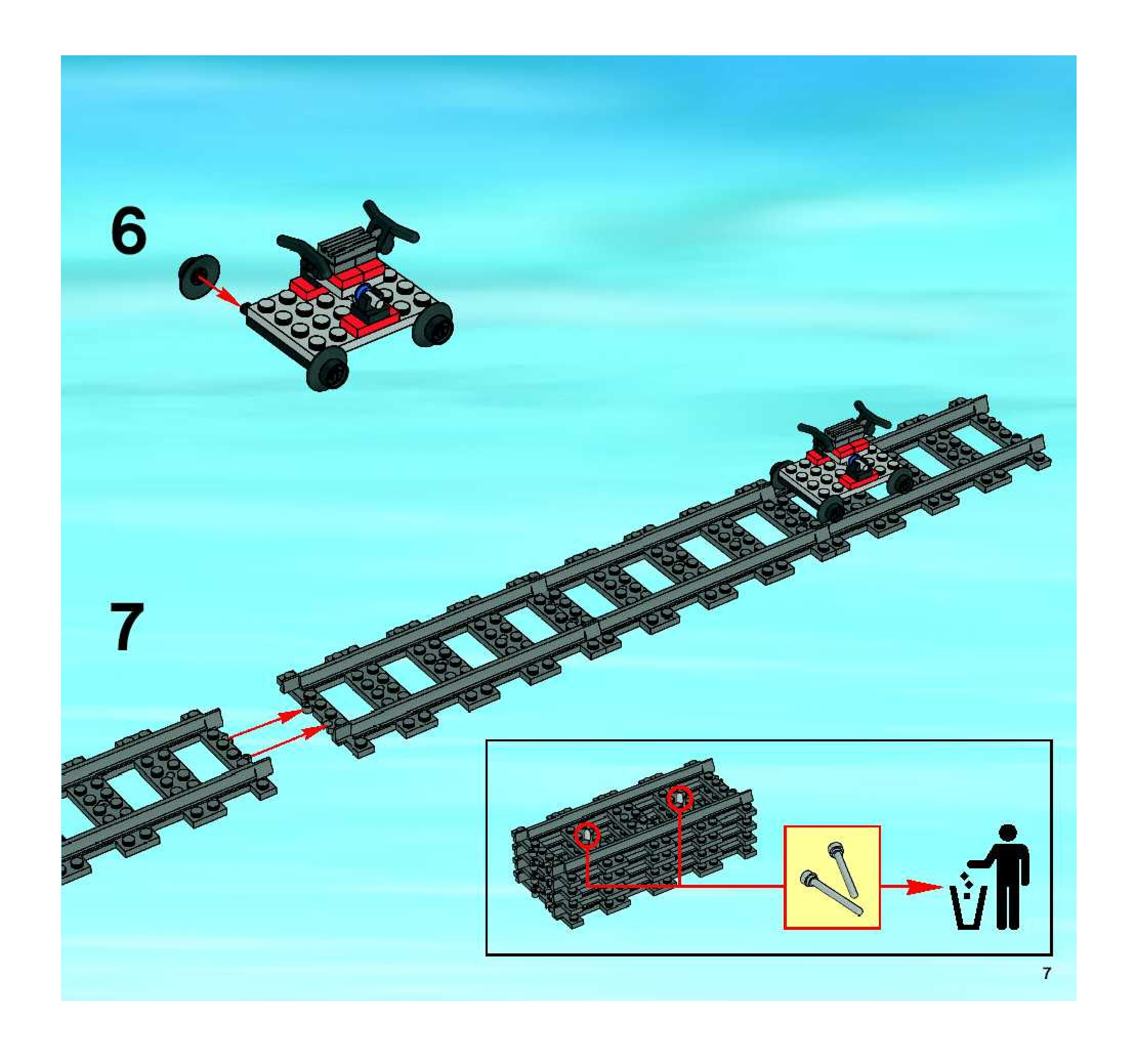 6

7

7