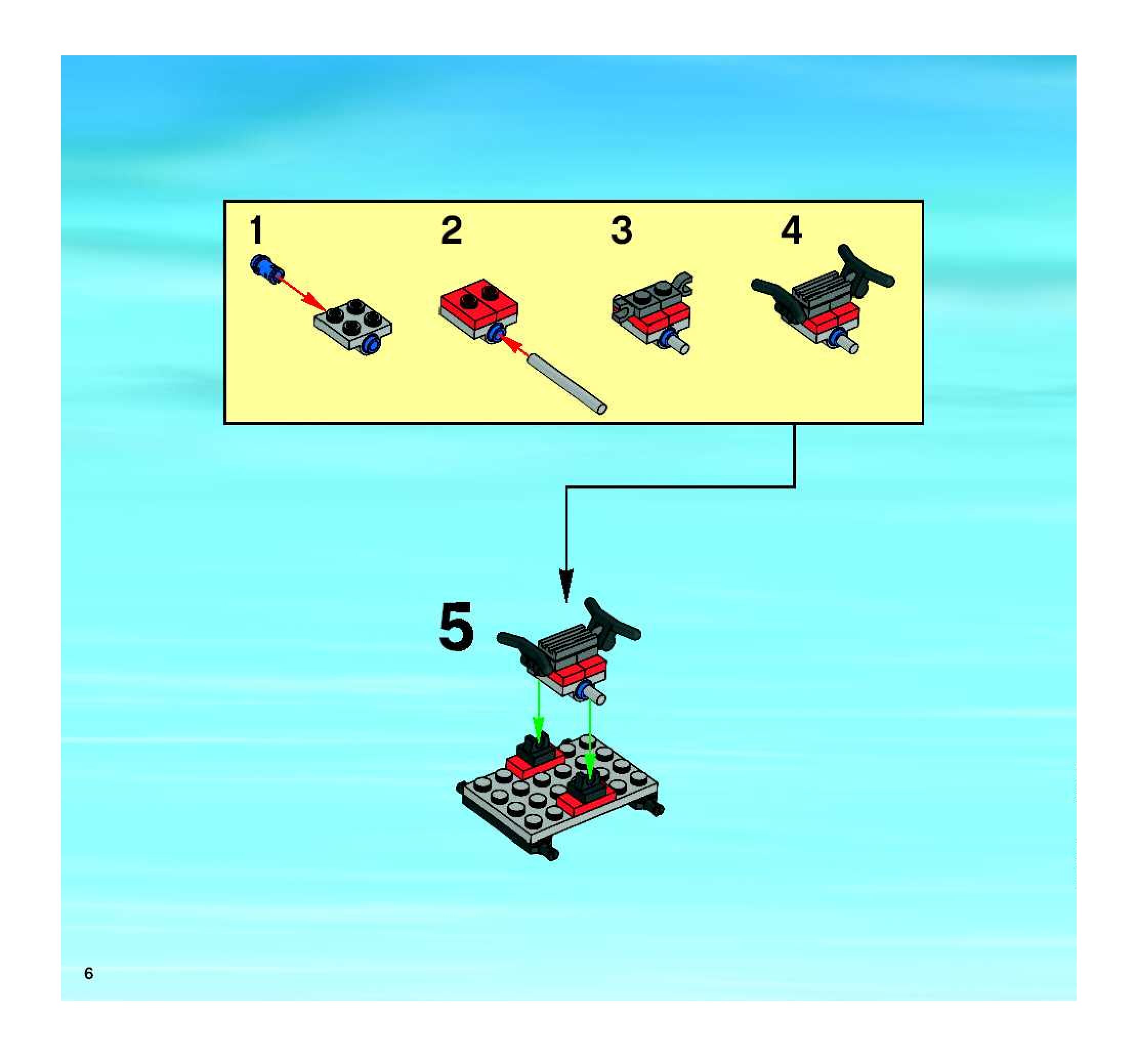 1

2

3

4

5

6