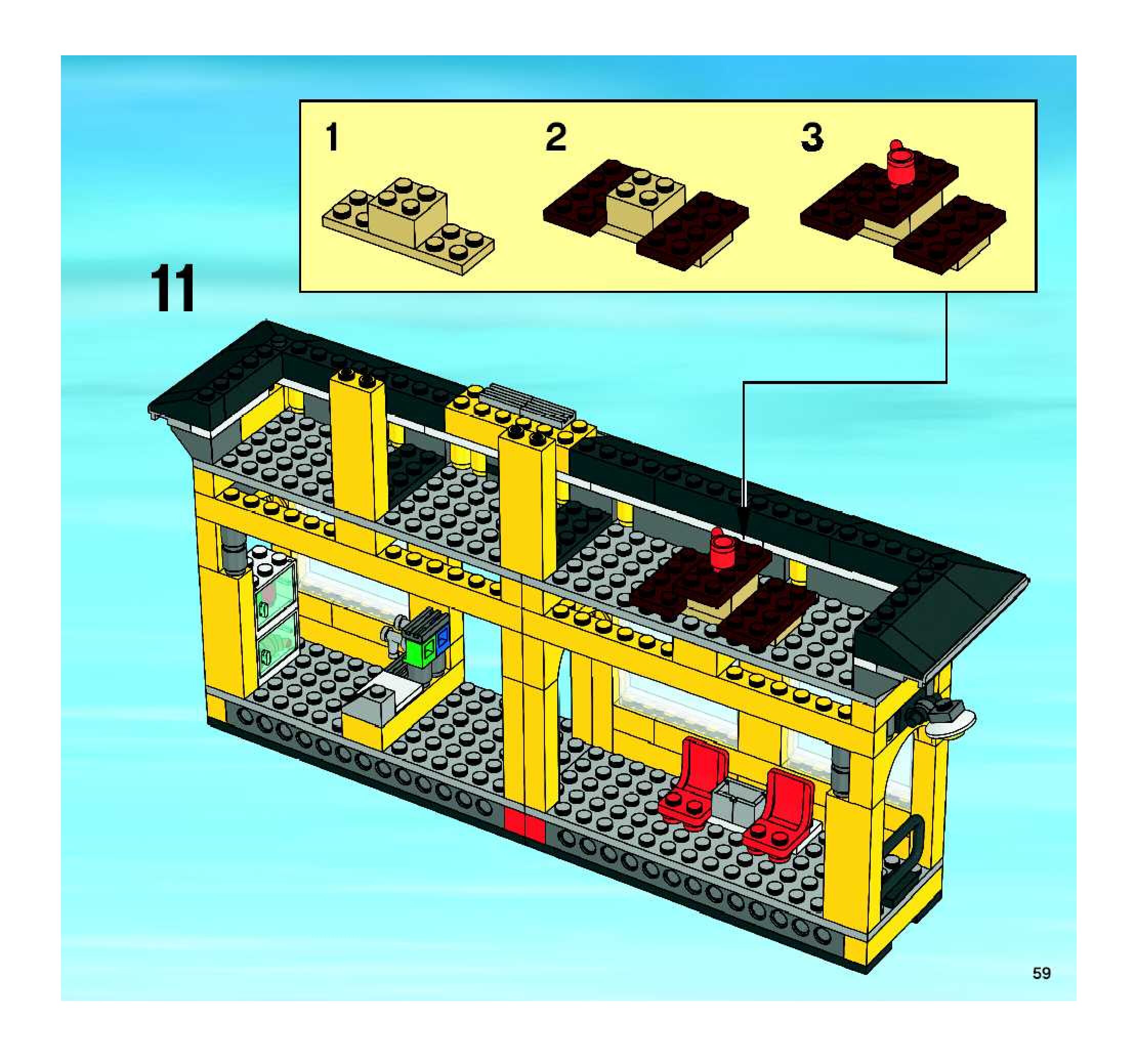 1

2

3

11

59