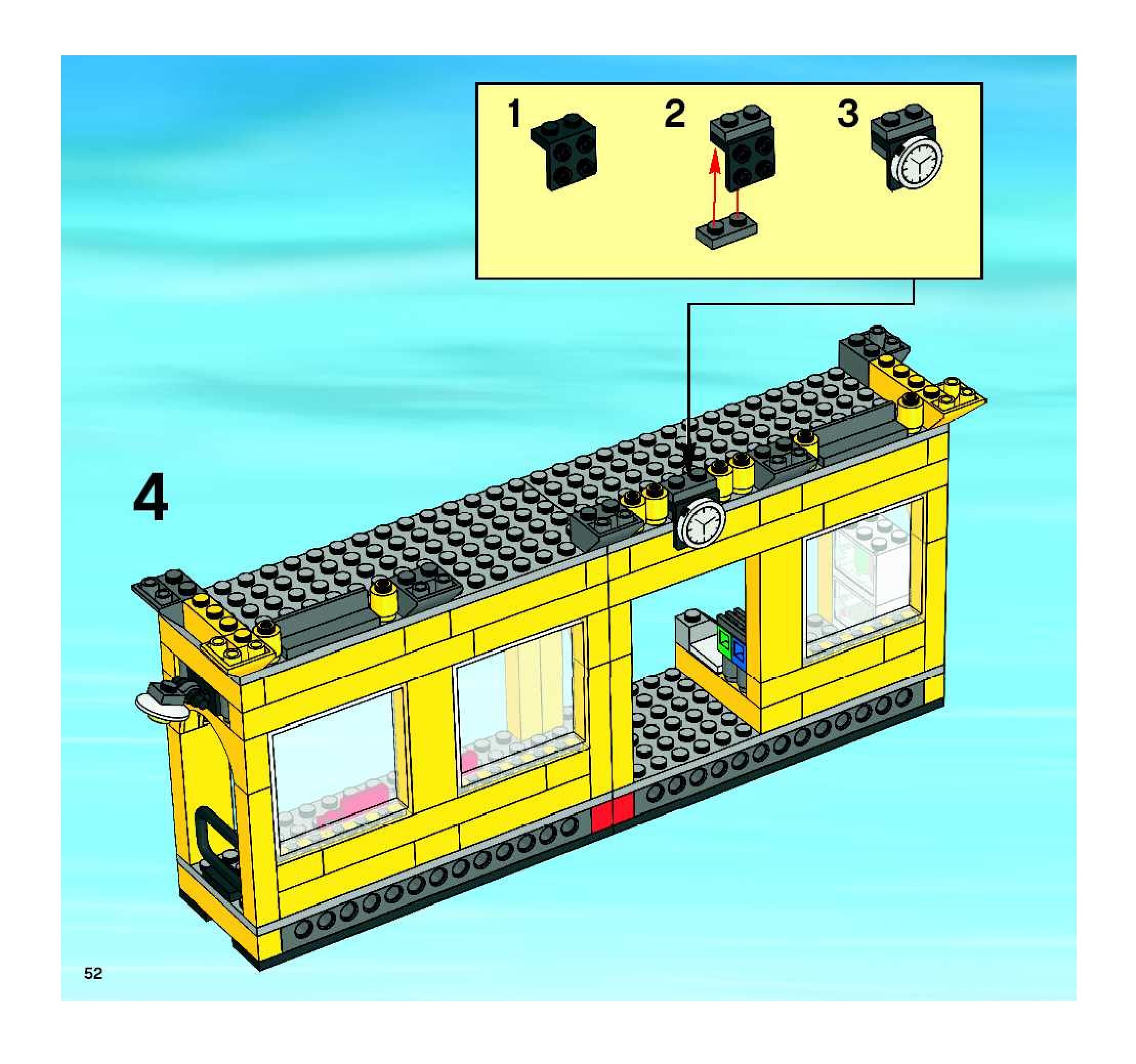 1
2
3
4
52