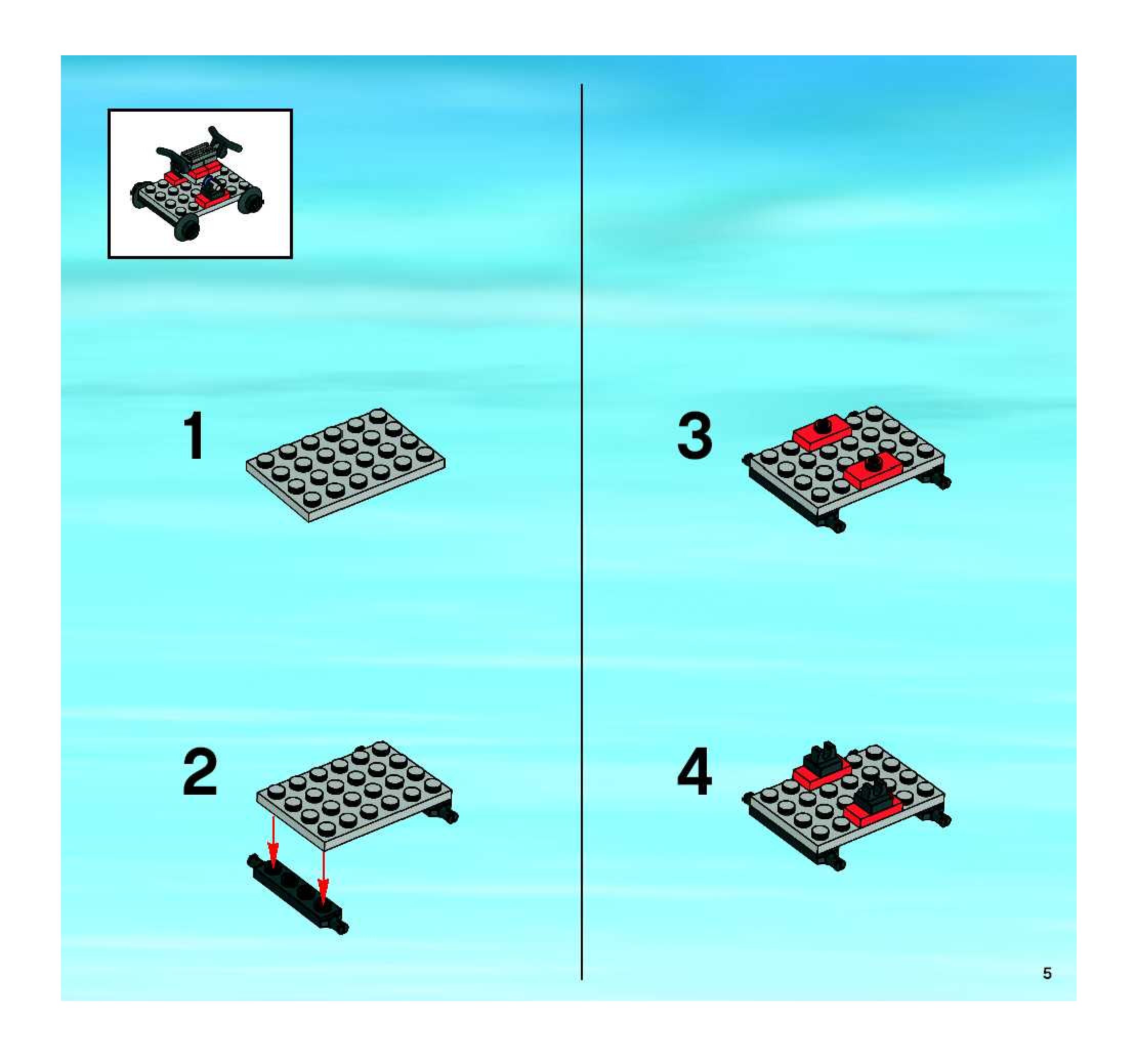 1

2

3

4

5