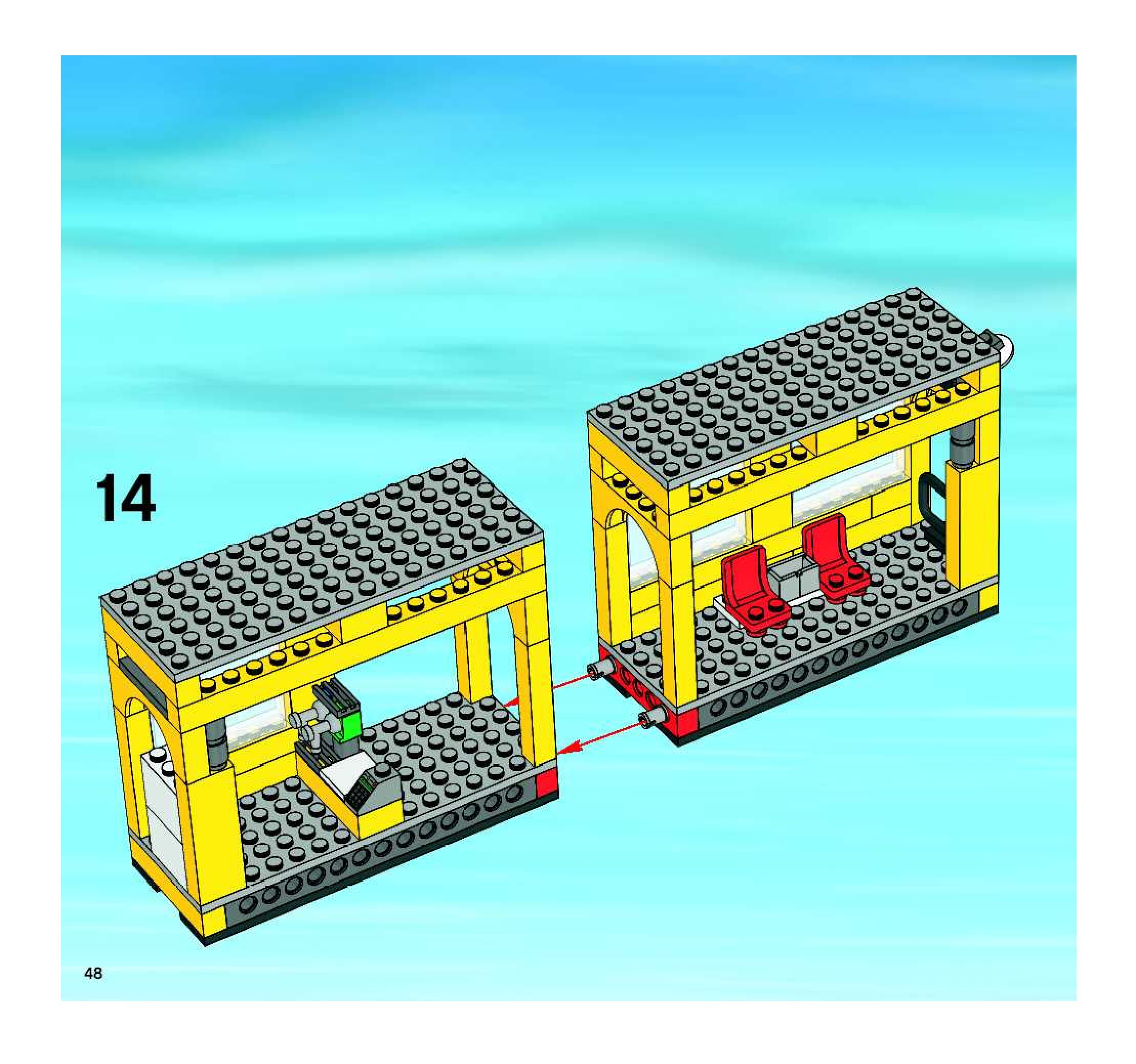 14

48