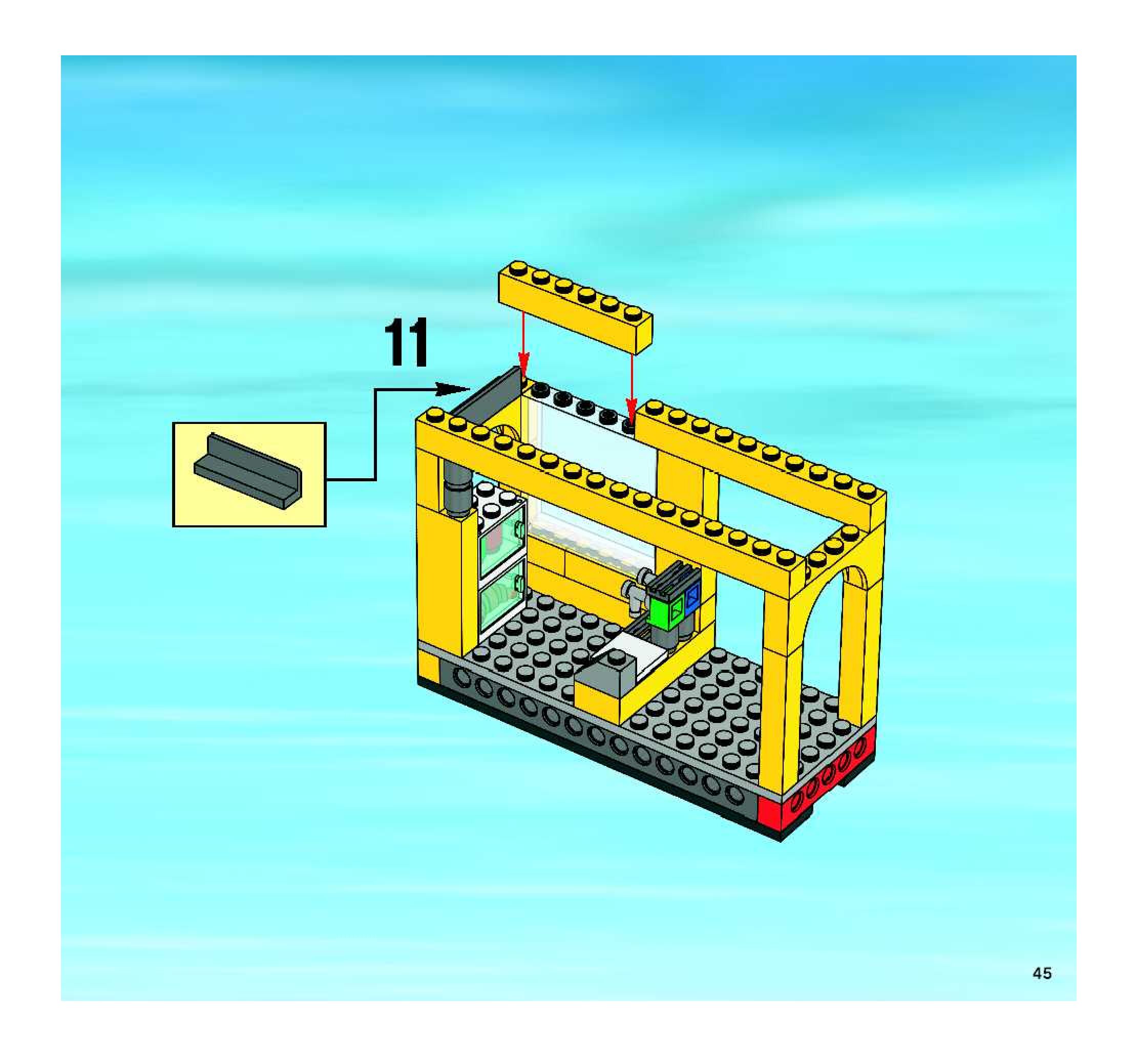 11

45