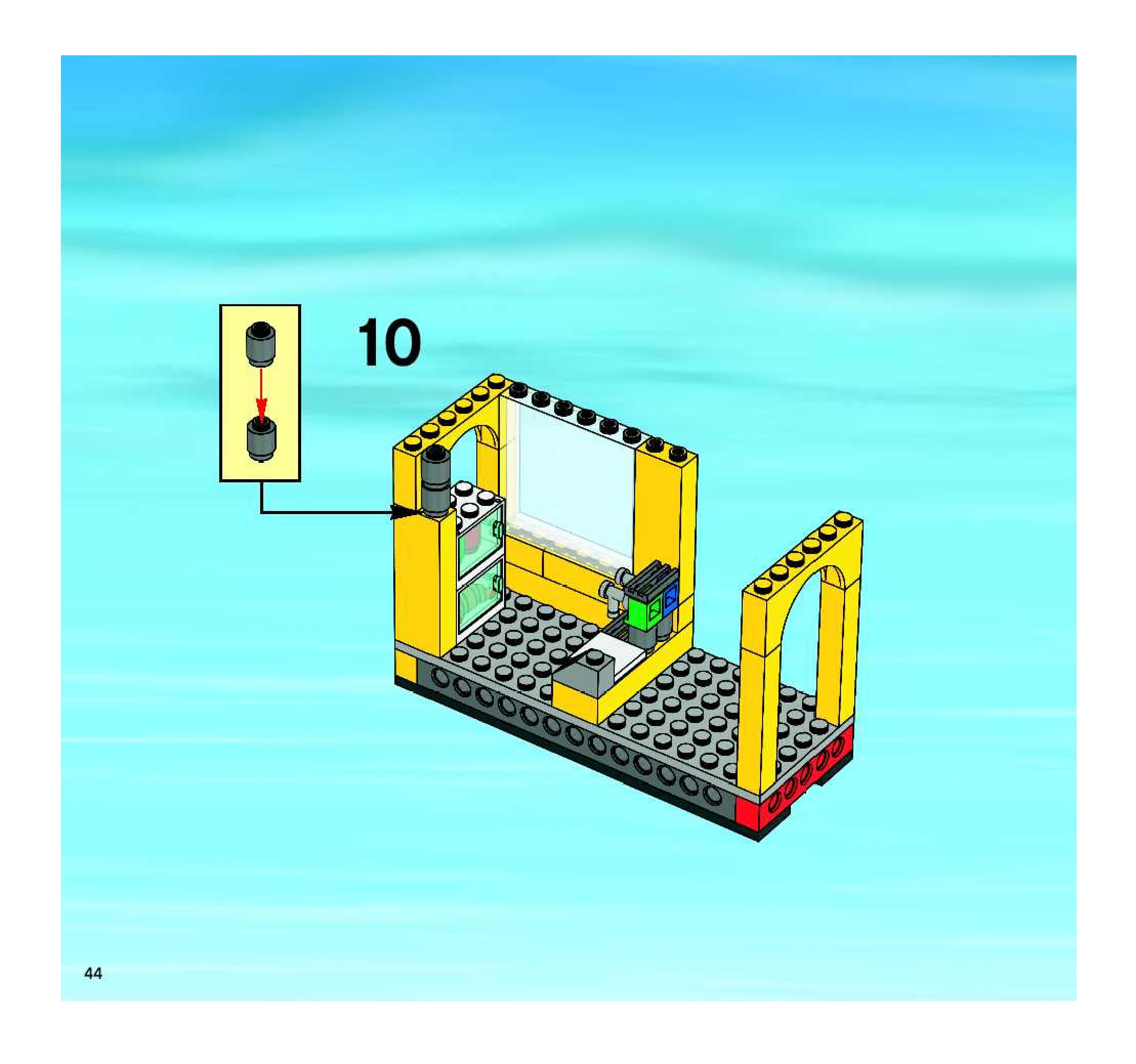 10

44