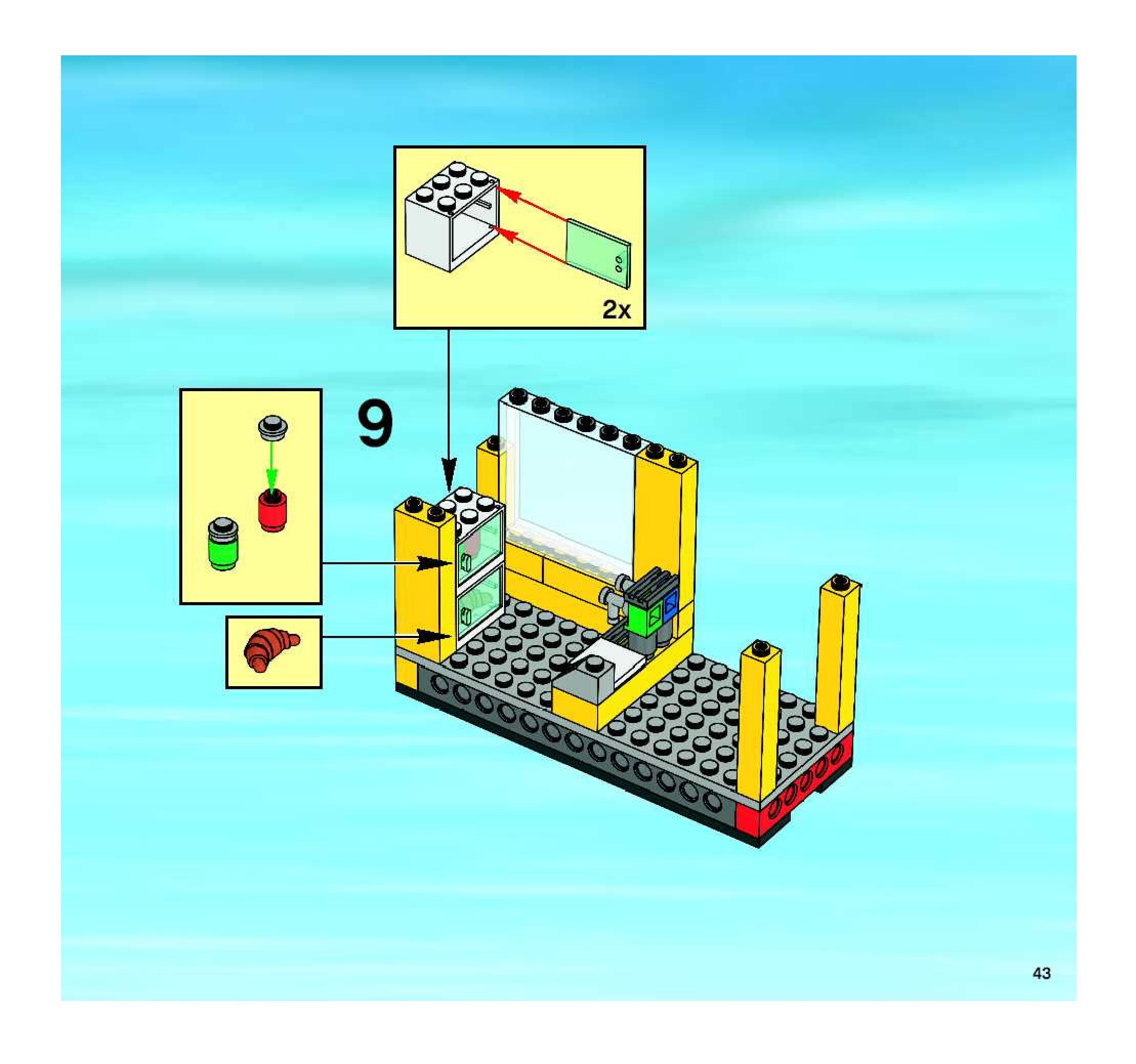 2x

9

43