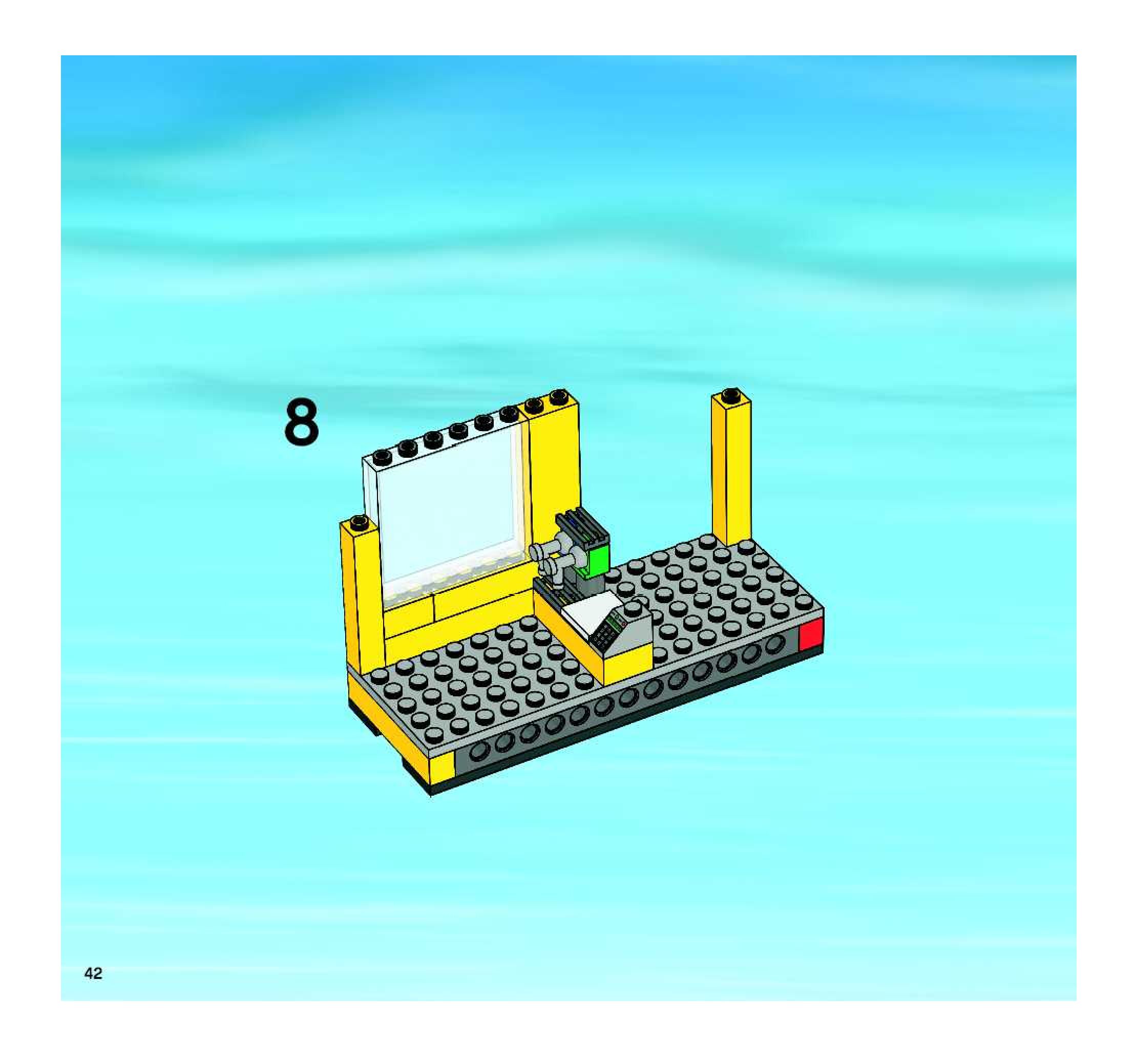 8

42