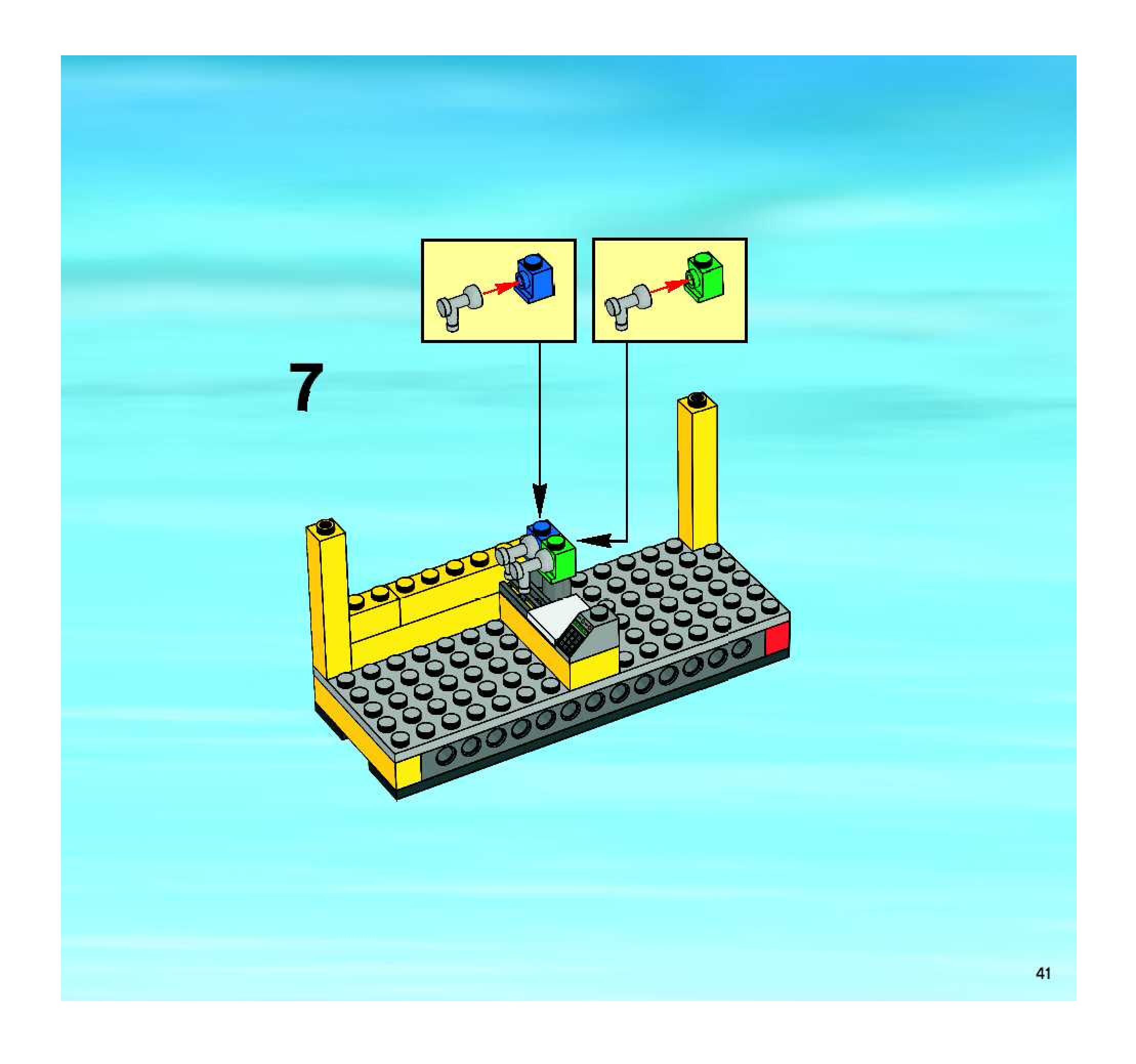 7

41