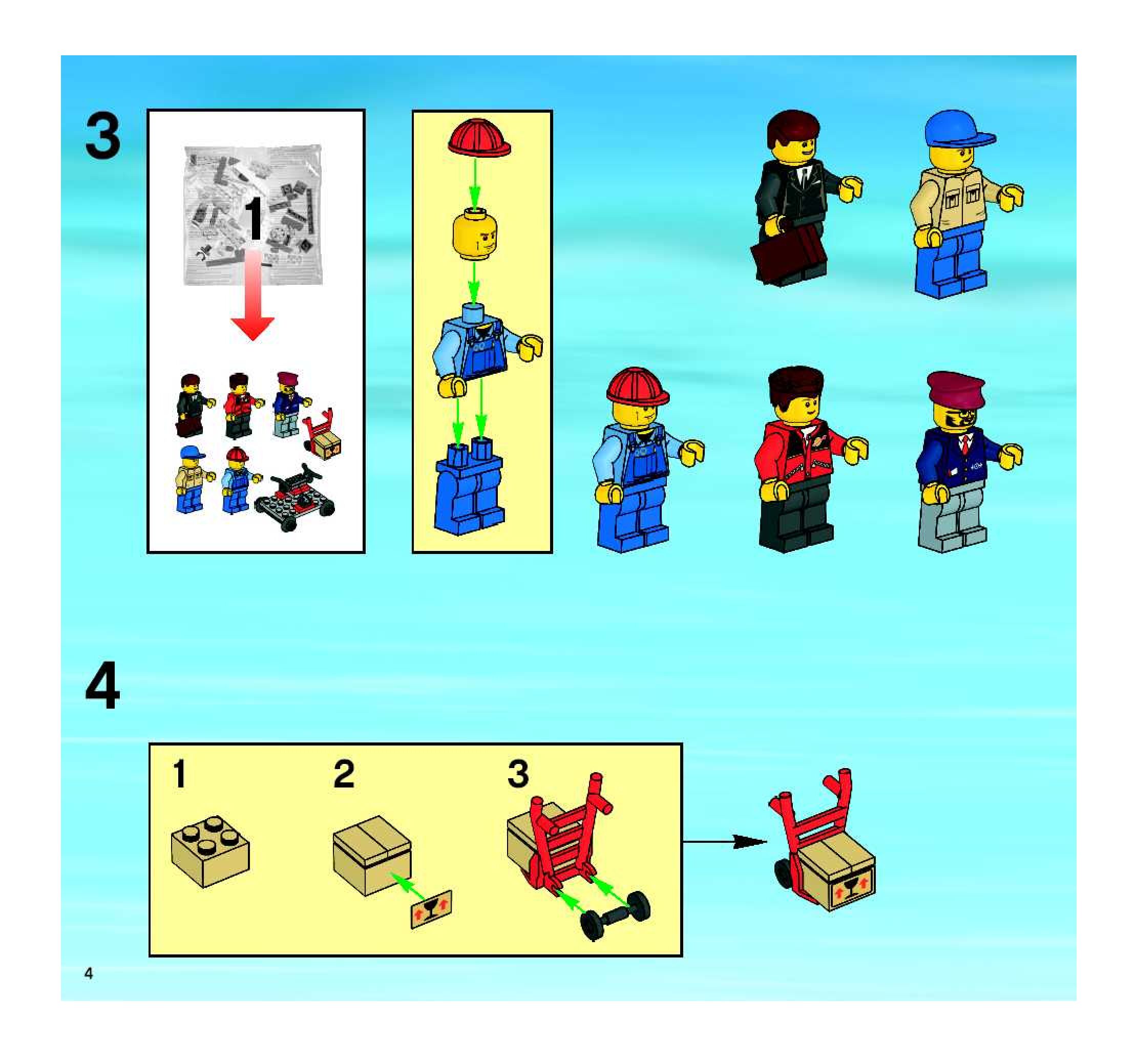 3

1

4

1

2

3

4