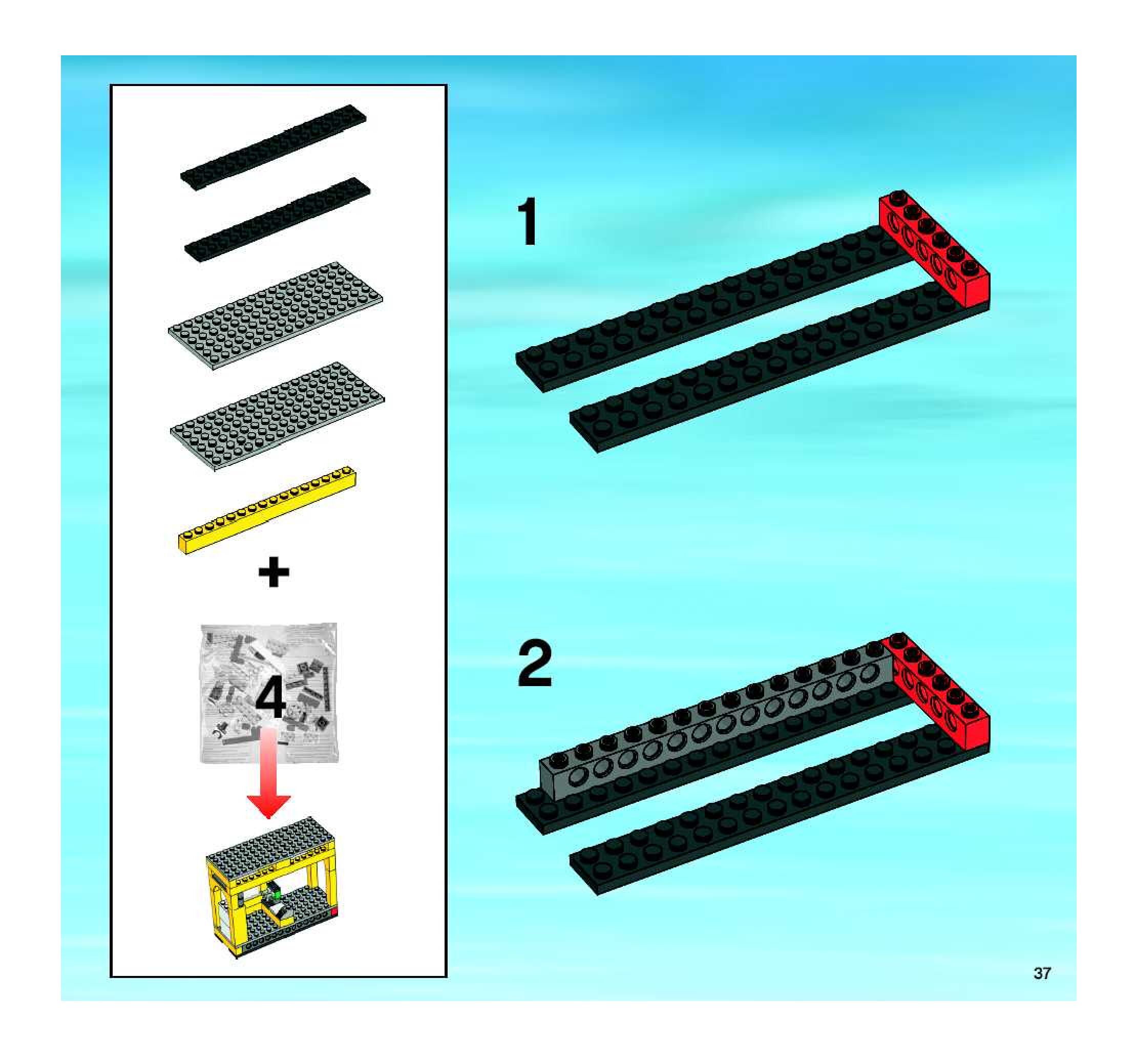 +

4

1

2

37