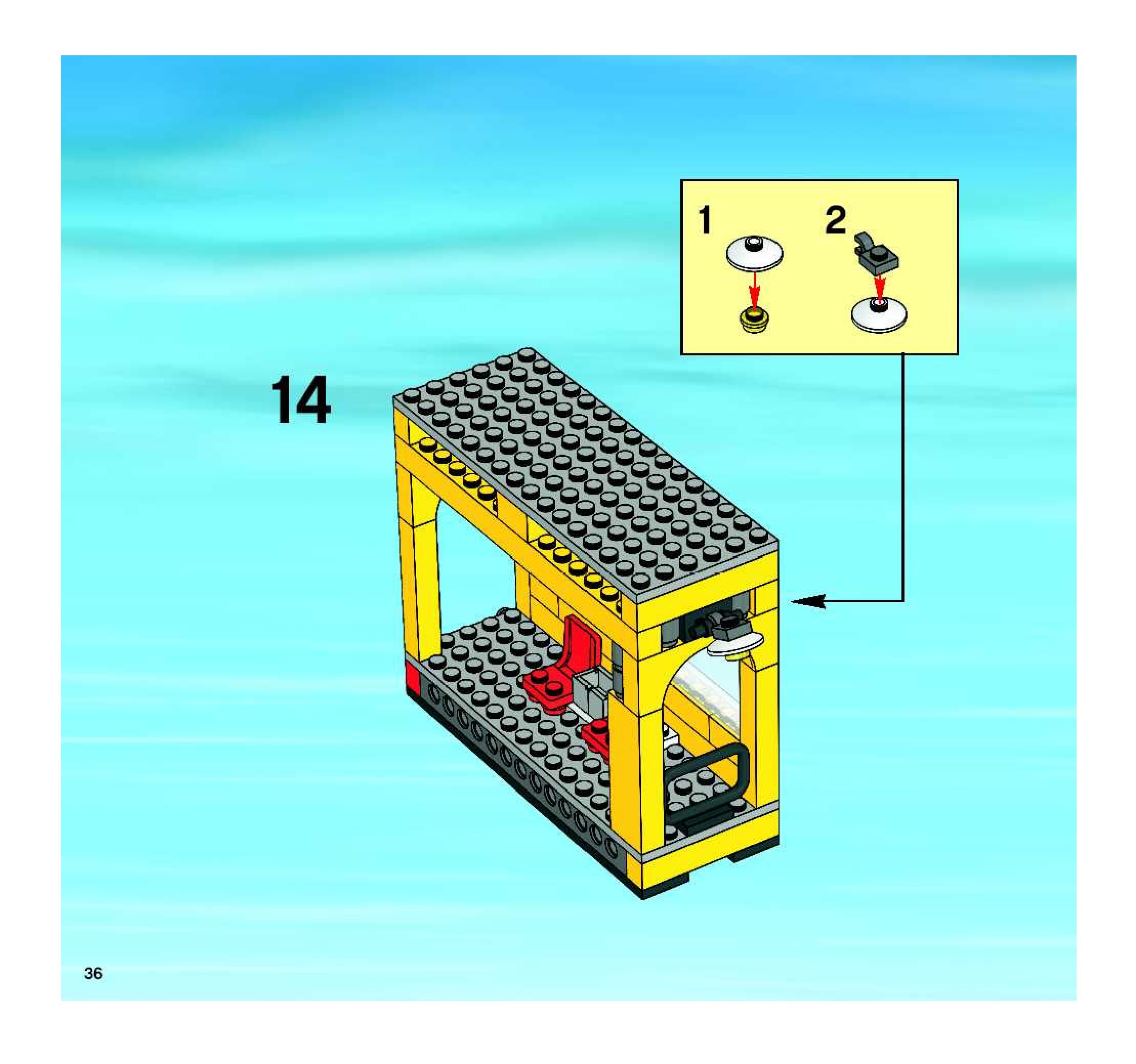 1

2

14

36