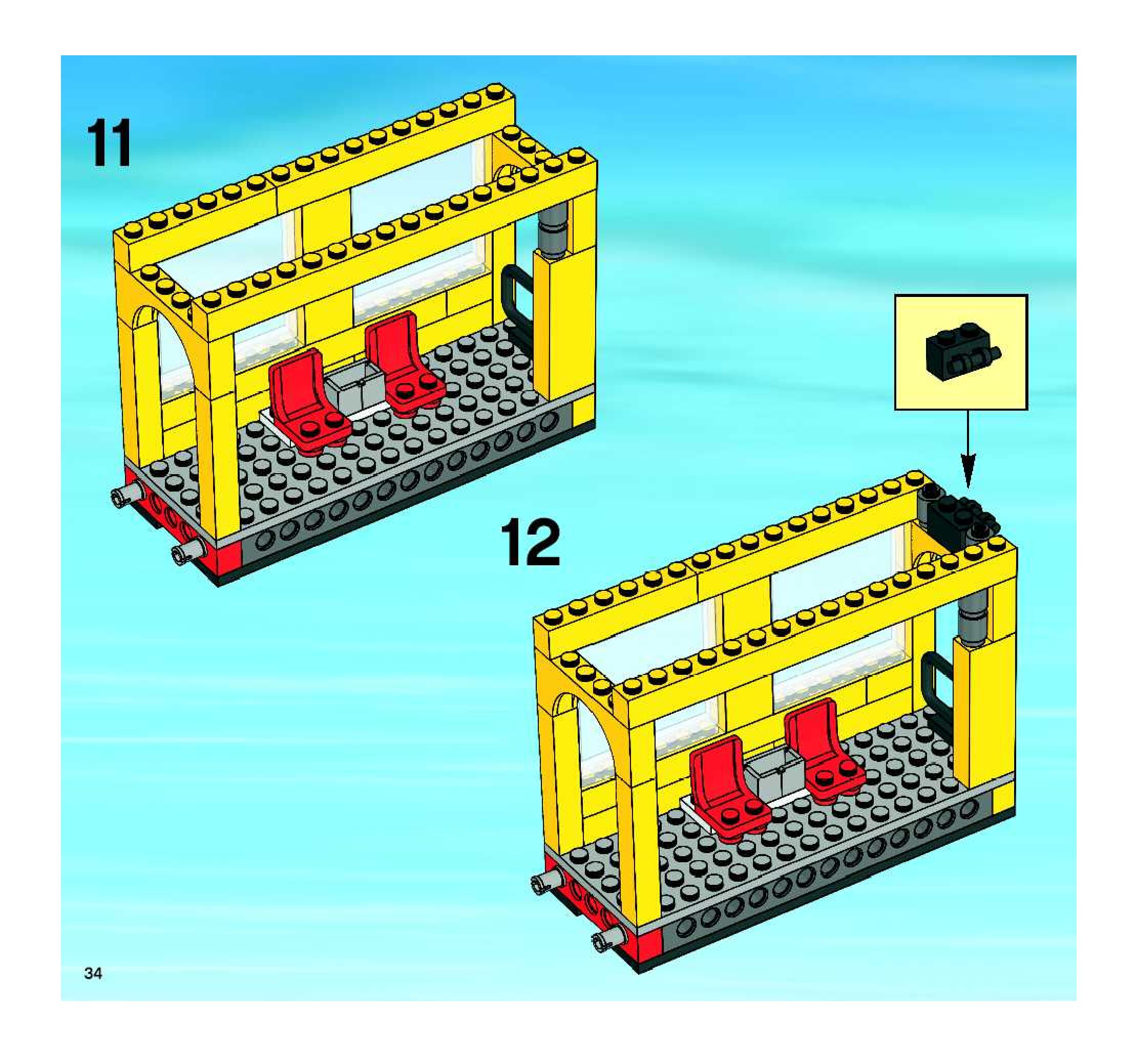 11

12

34