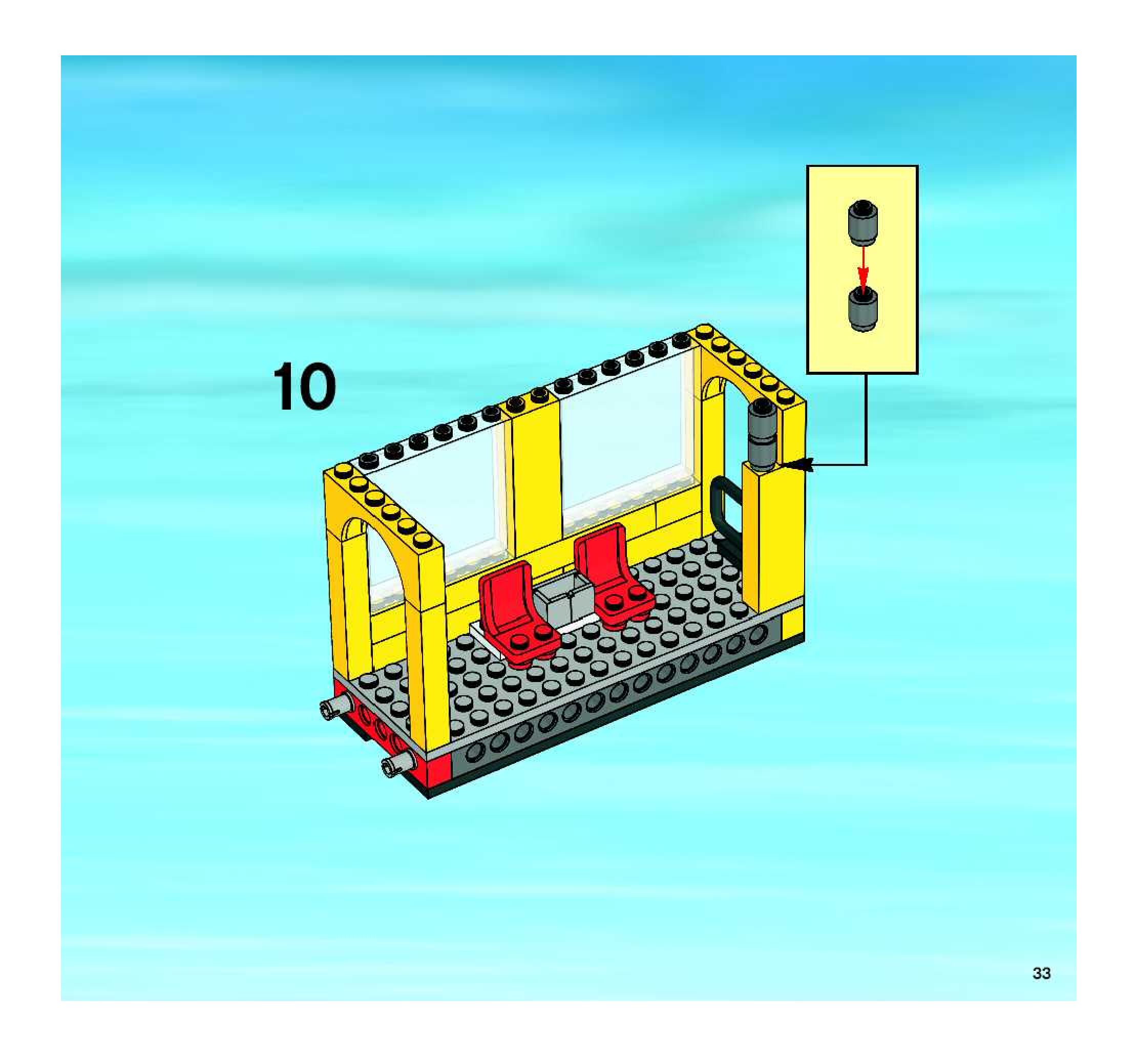 10

33