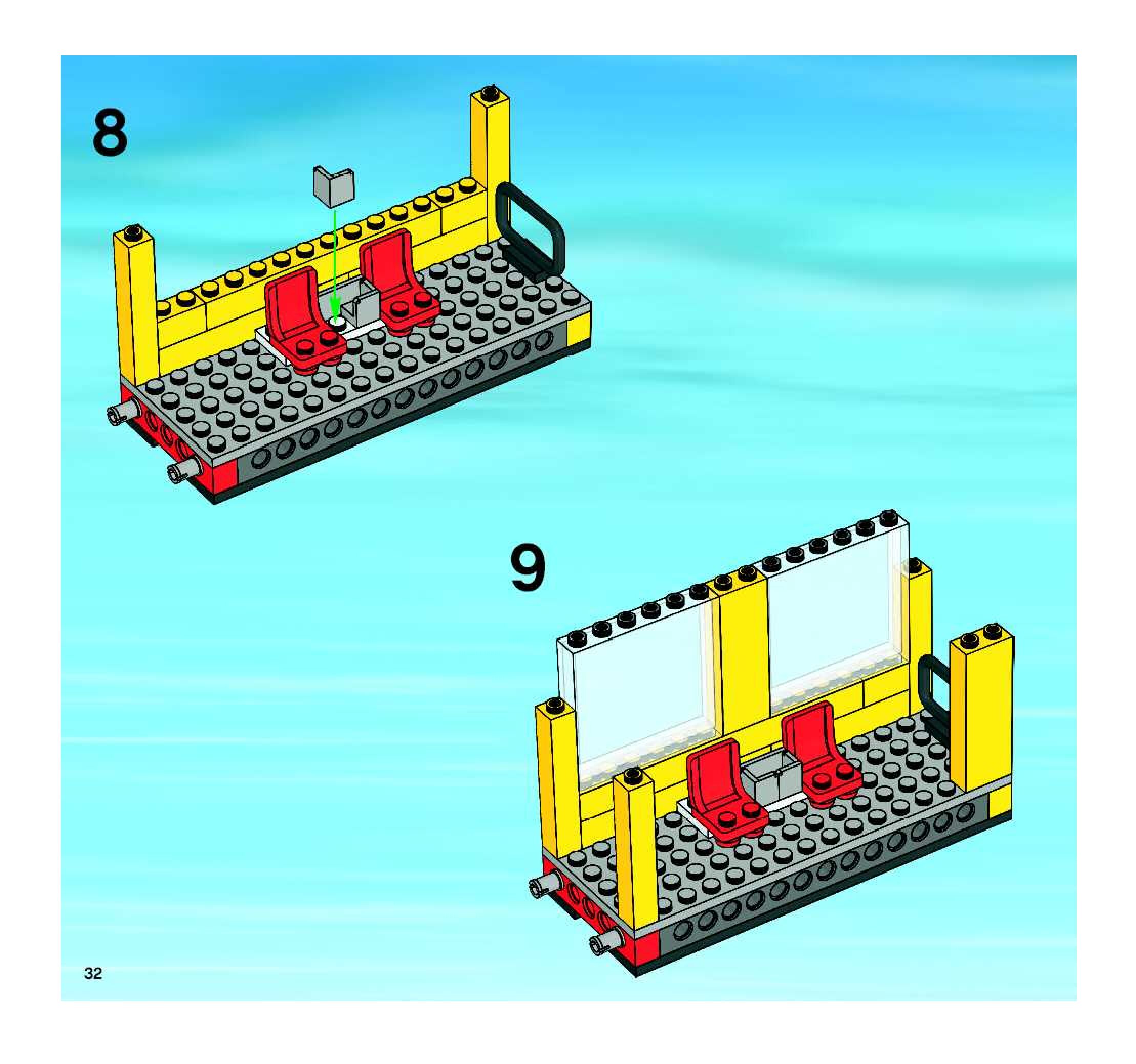 8

9

32