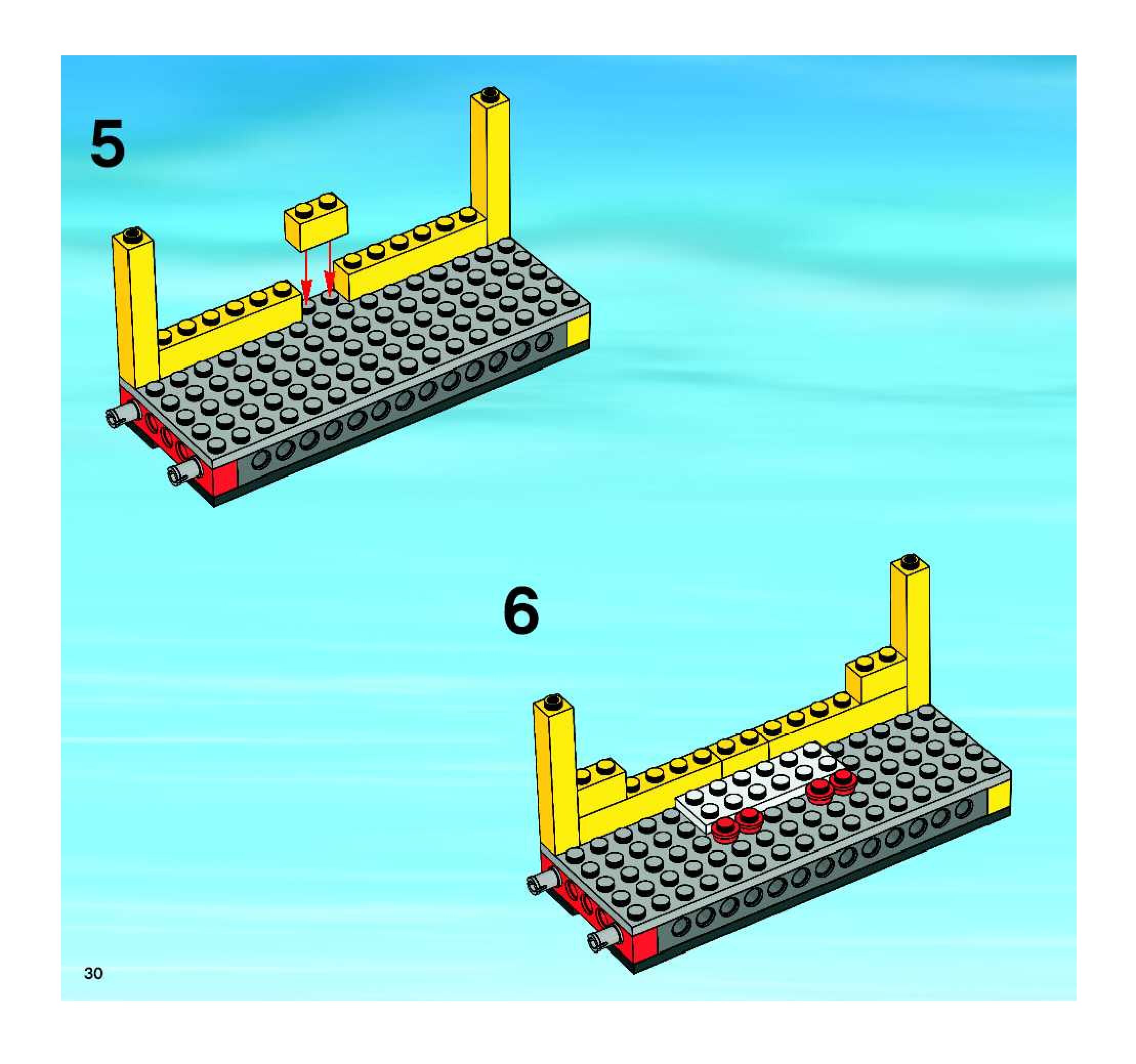 5

6

30