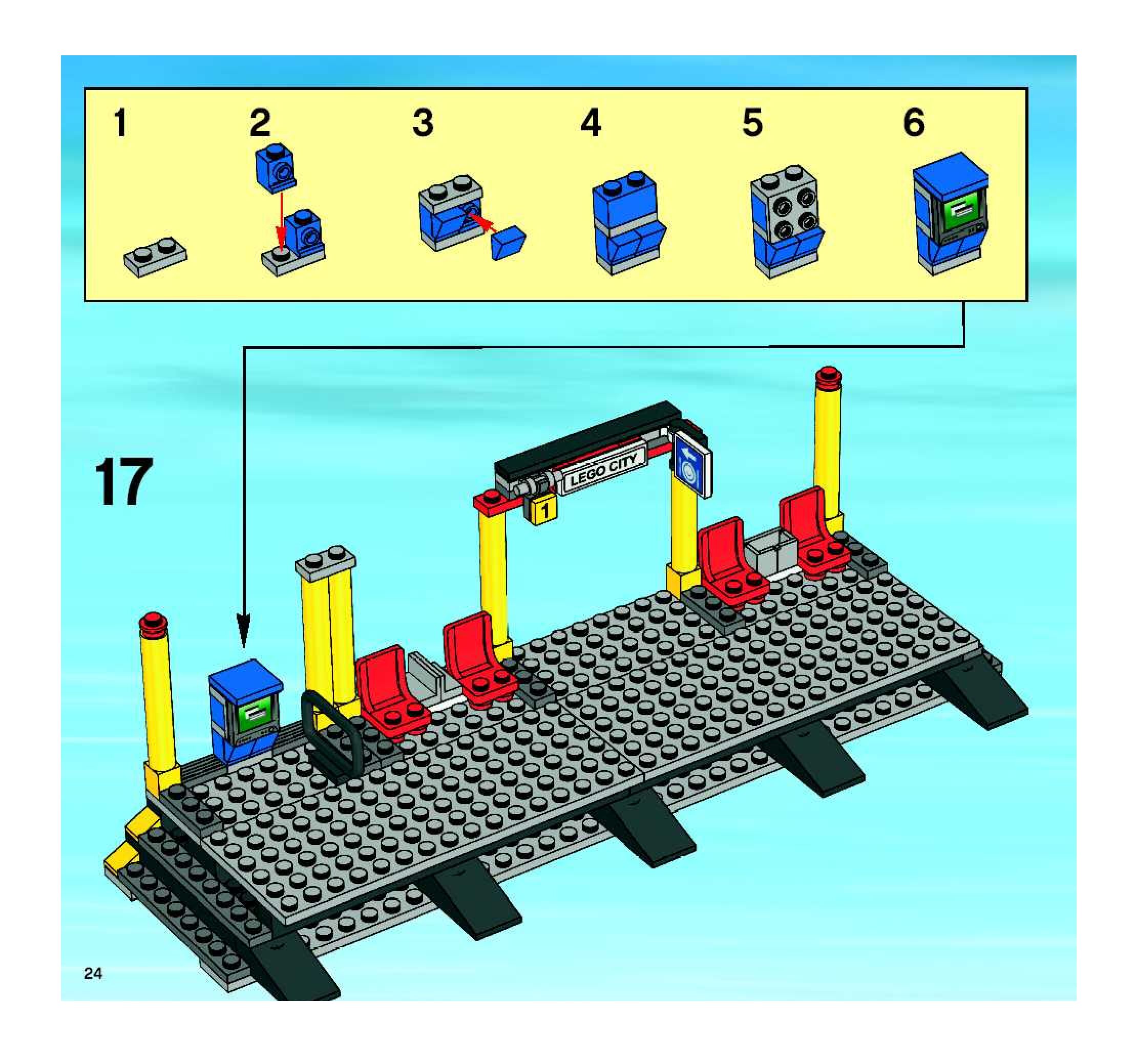 1 2 3 4 5 6

17

LEGO CITY

1

24