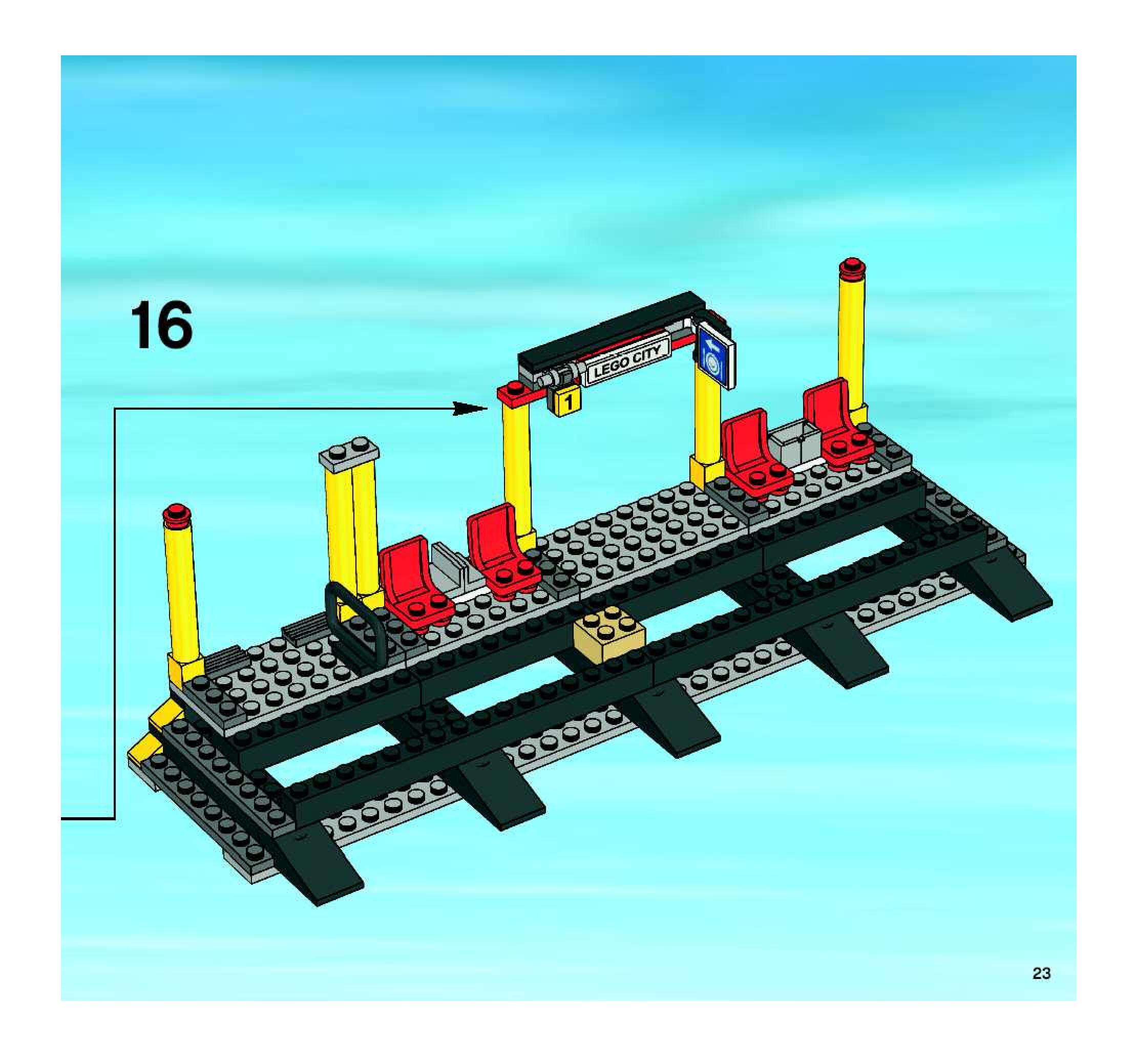 16

LEGO CITY

1

23