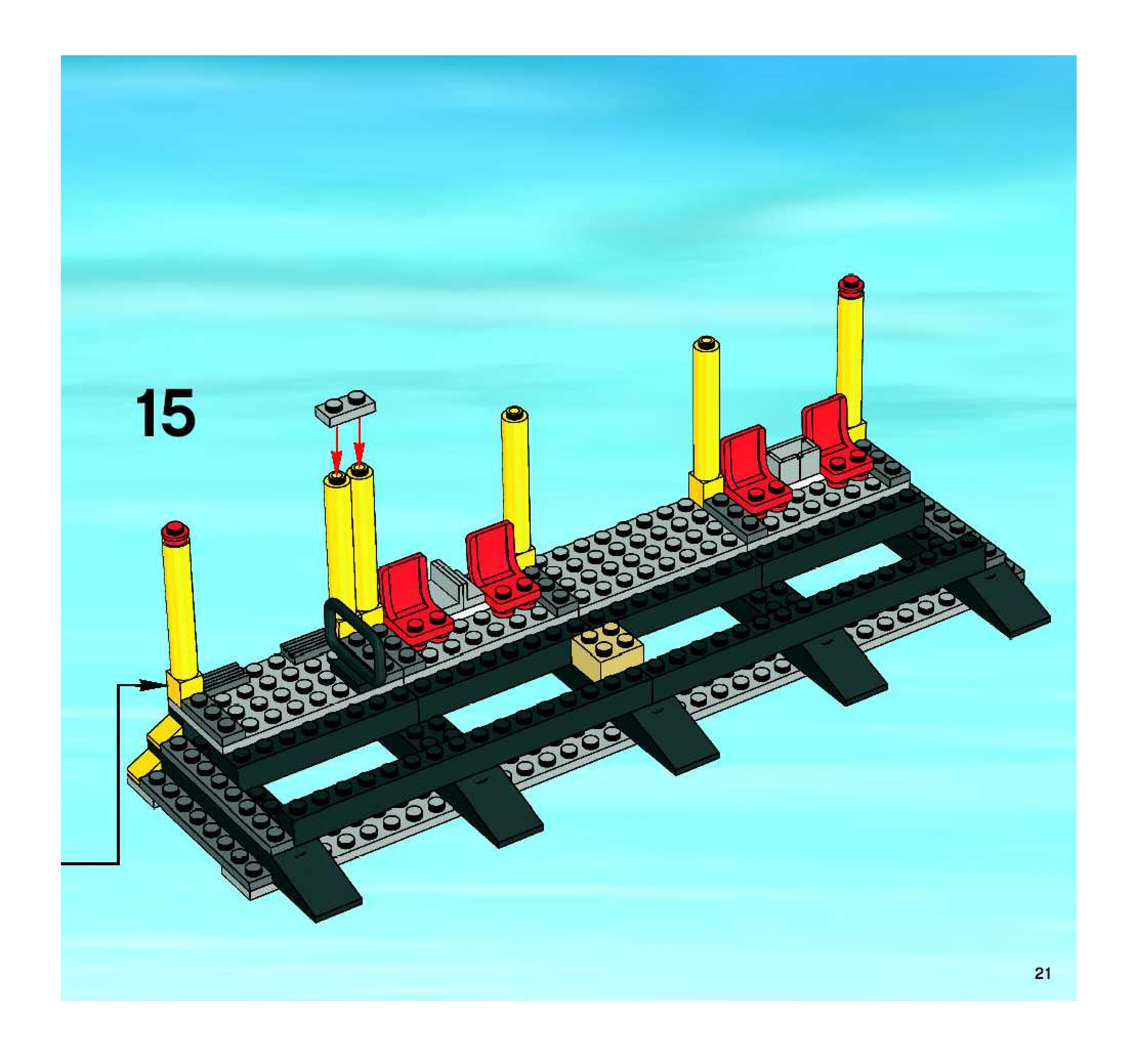 15

21