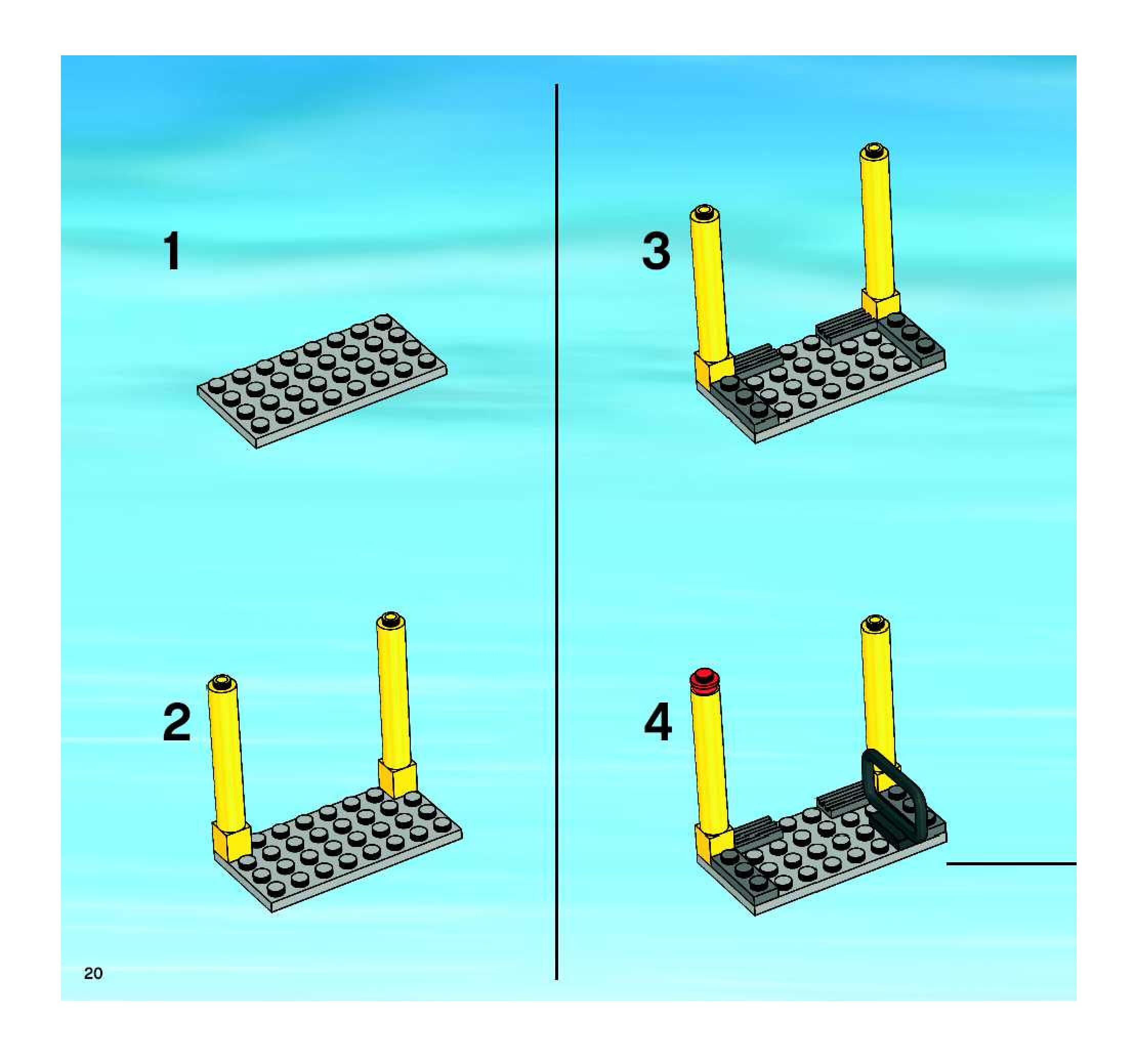 1

2

3

4

20