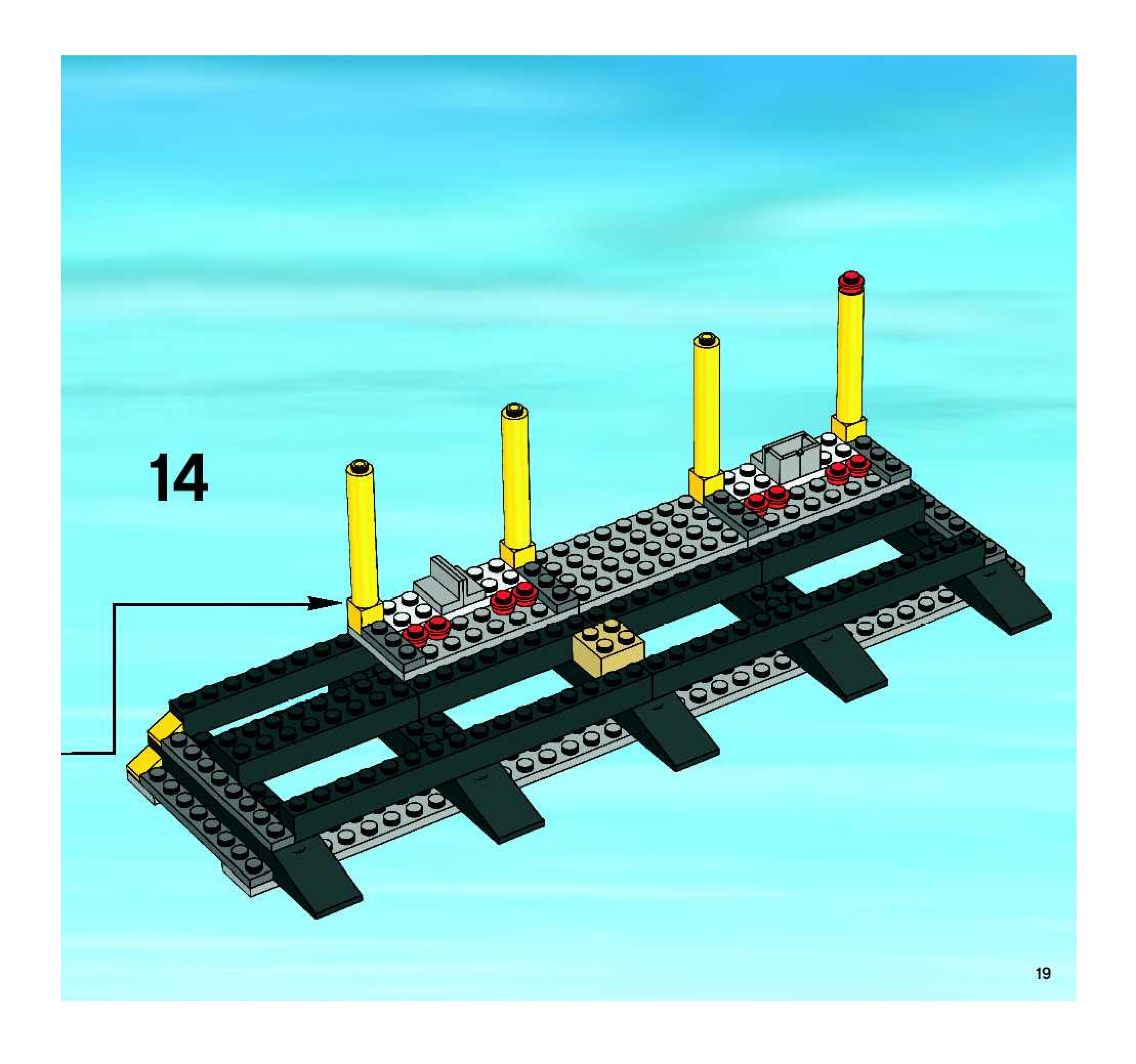 14

19