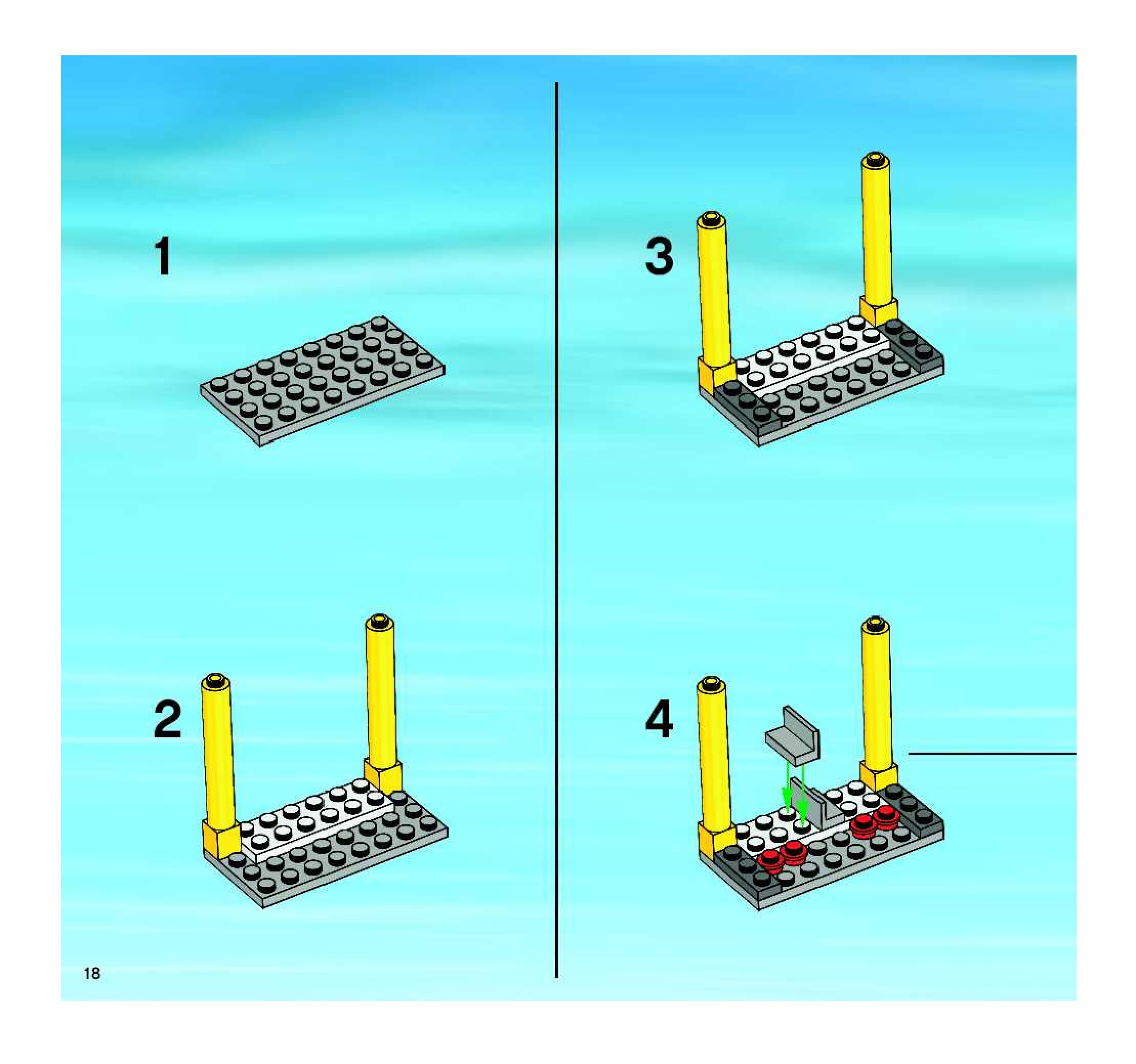 1

2

3

4

18