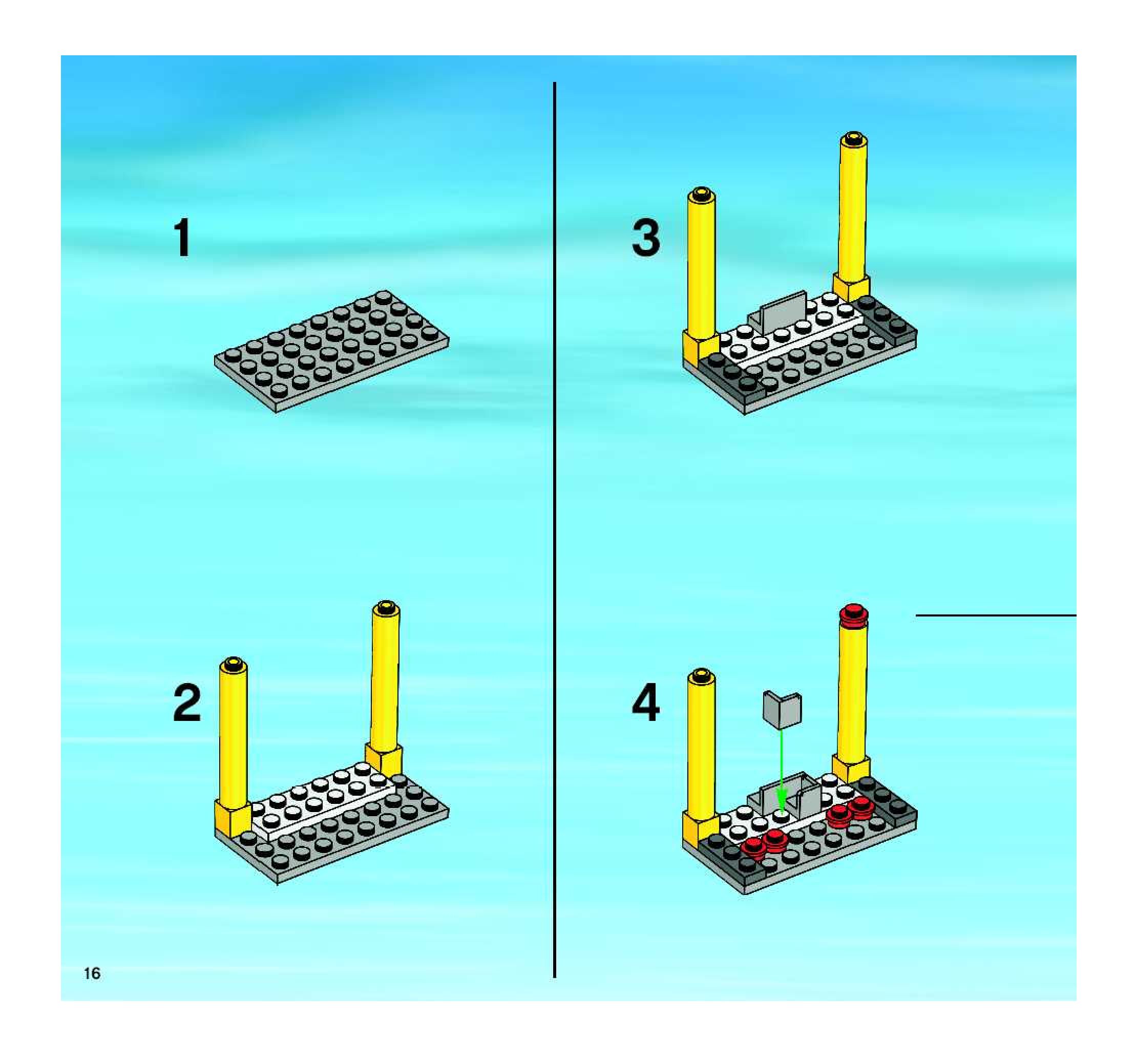 1

2

3

4

16