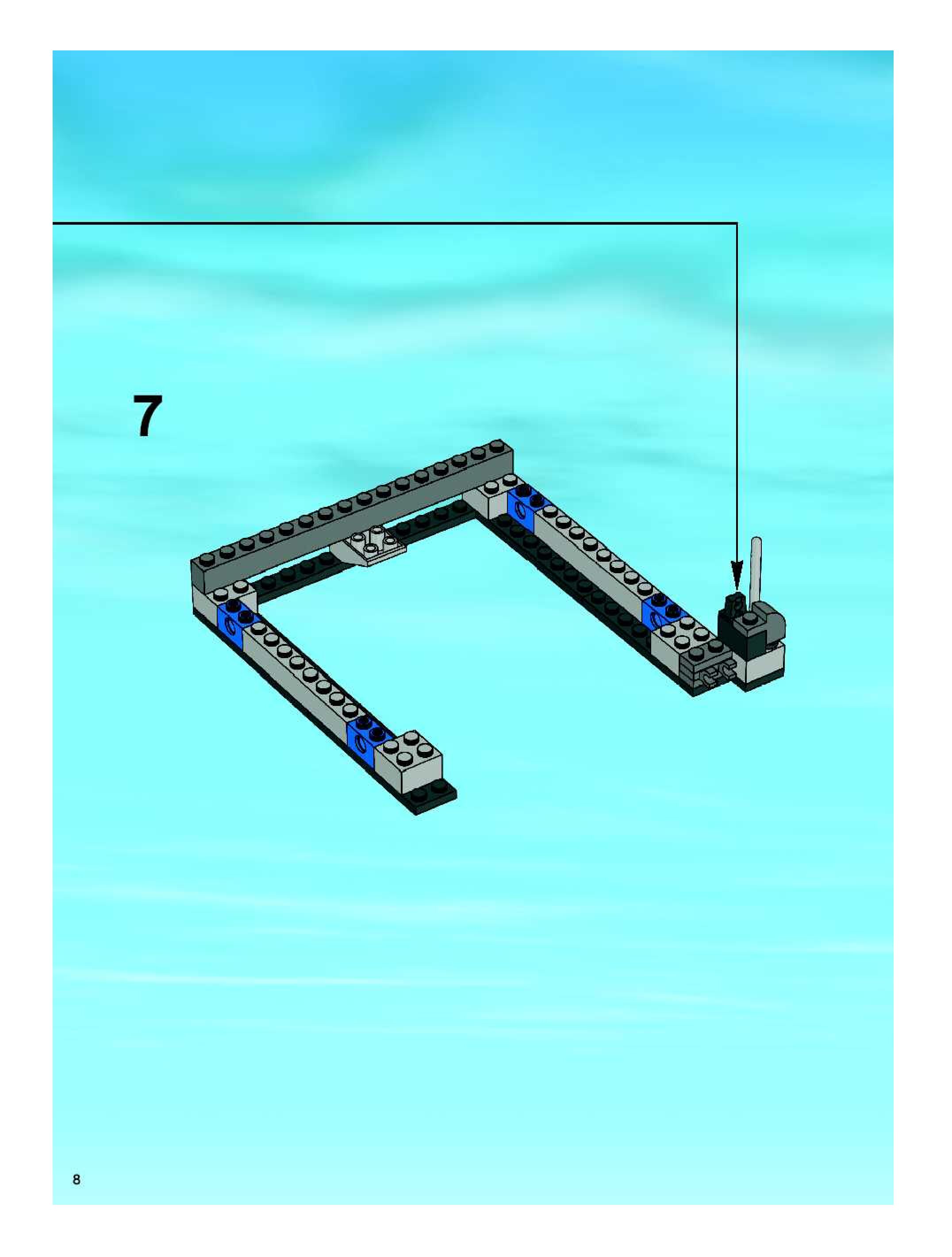 7

8