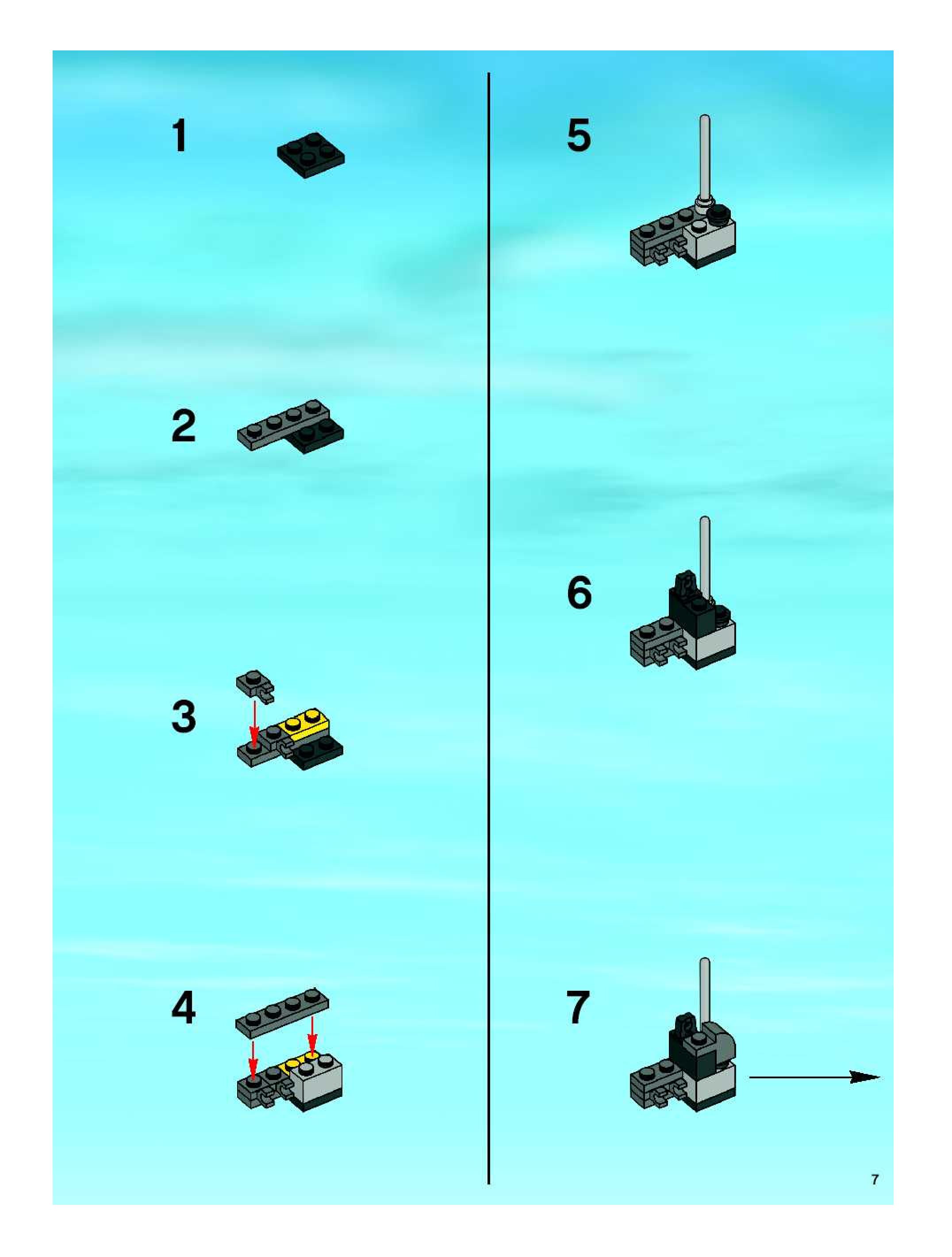 1

2

3

4

5

6

7

7