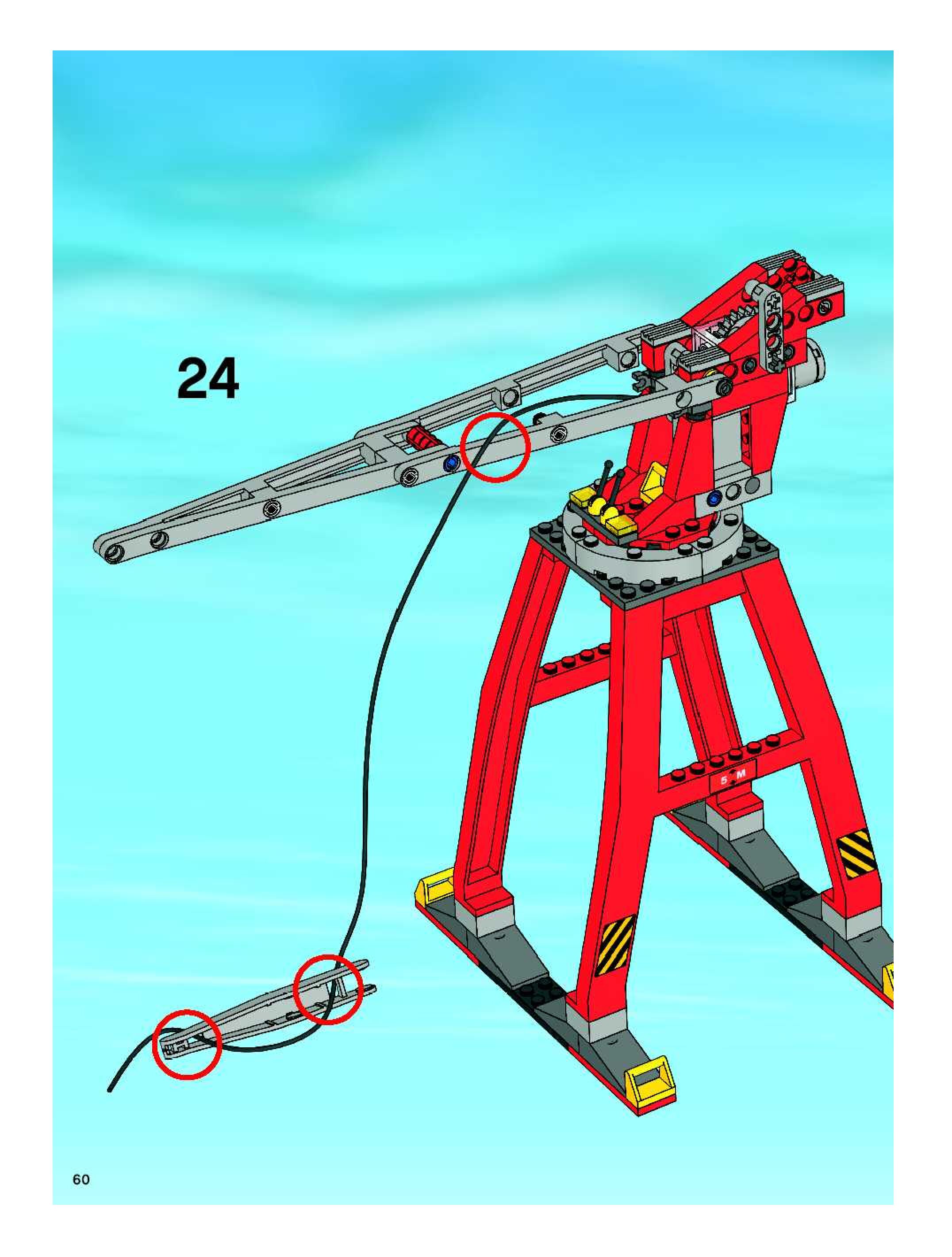 24

5 M

60