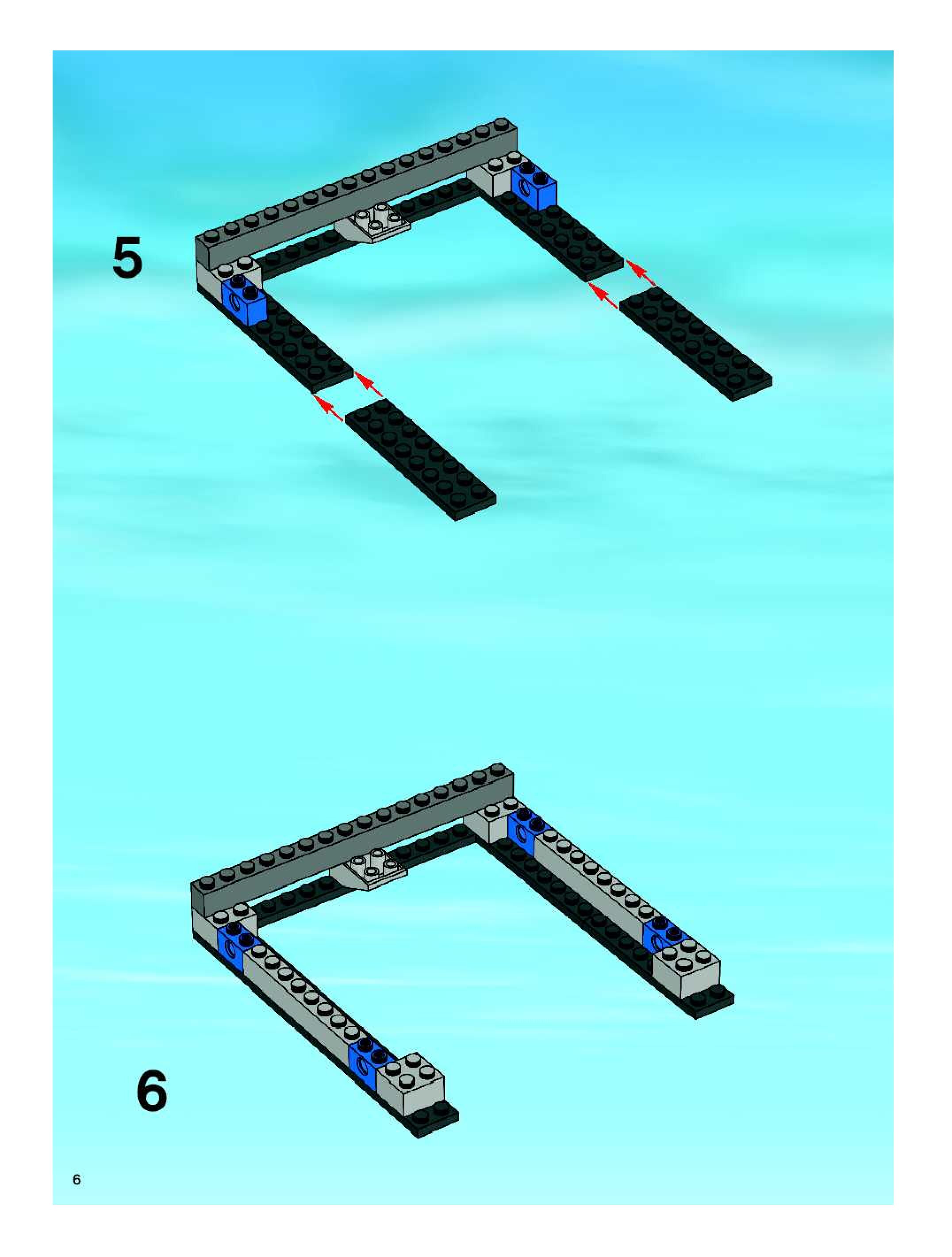 5

6

6