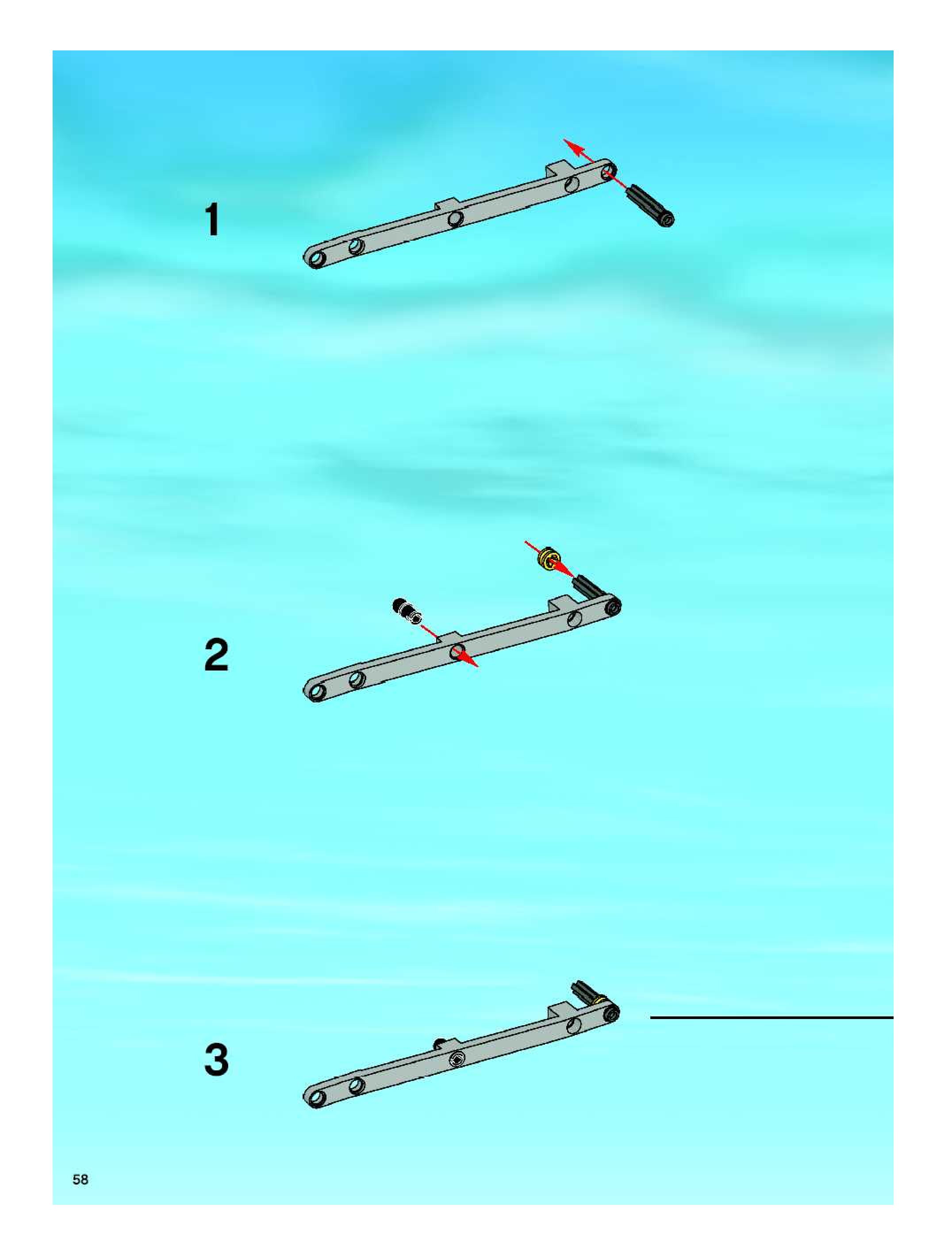 1

2

3

58