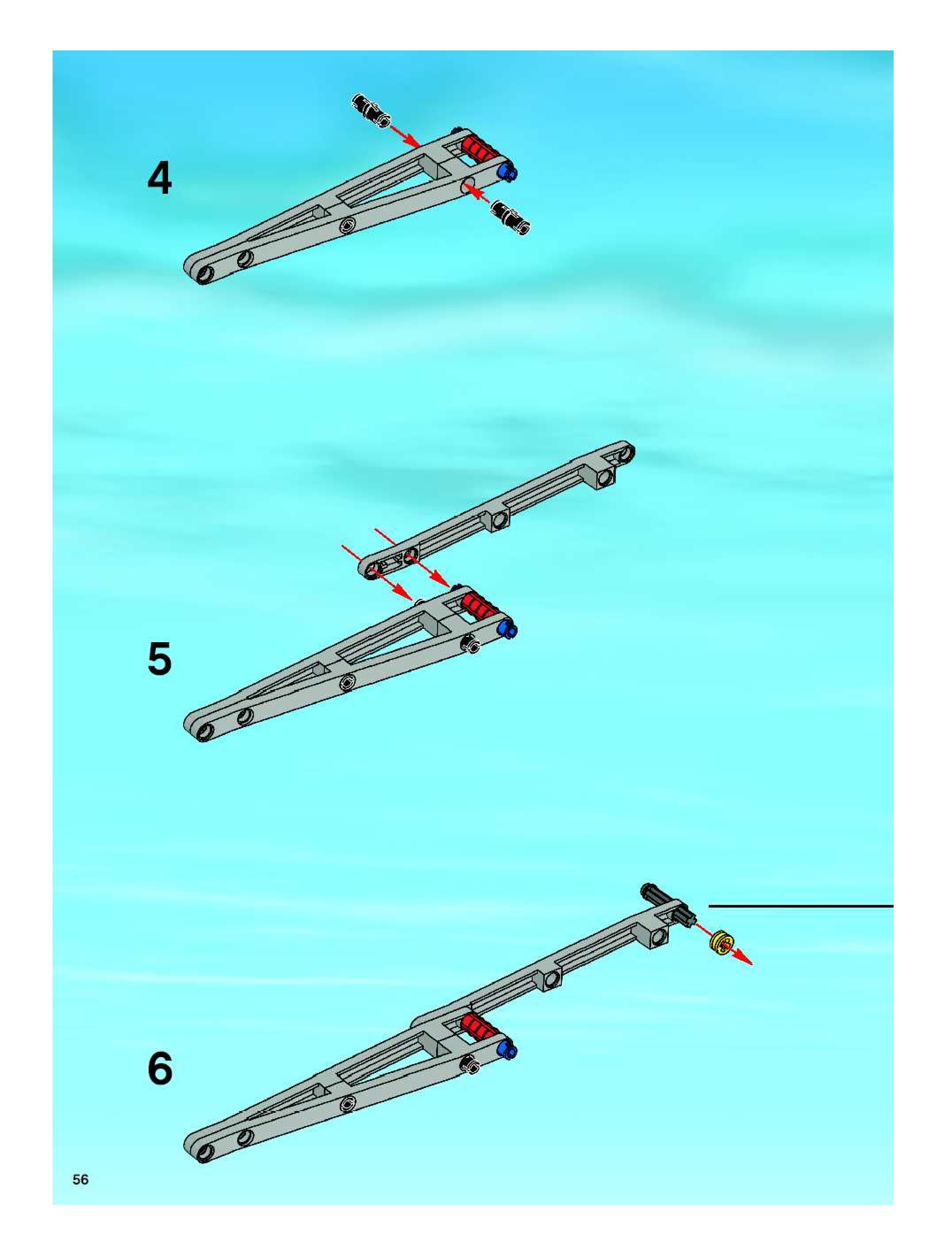 4

5

6

56