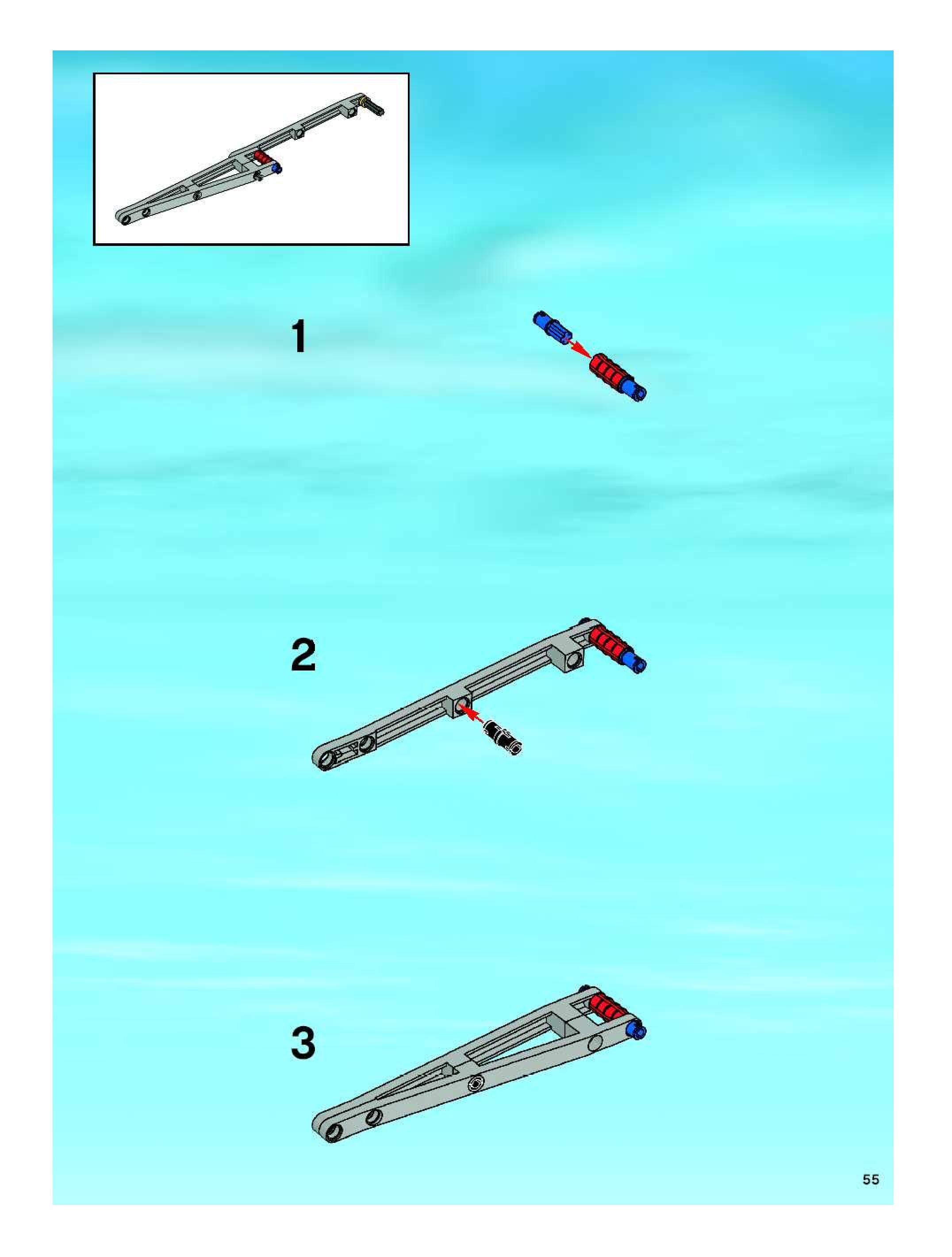 1

2

3

55