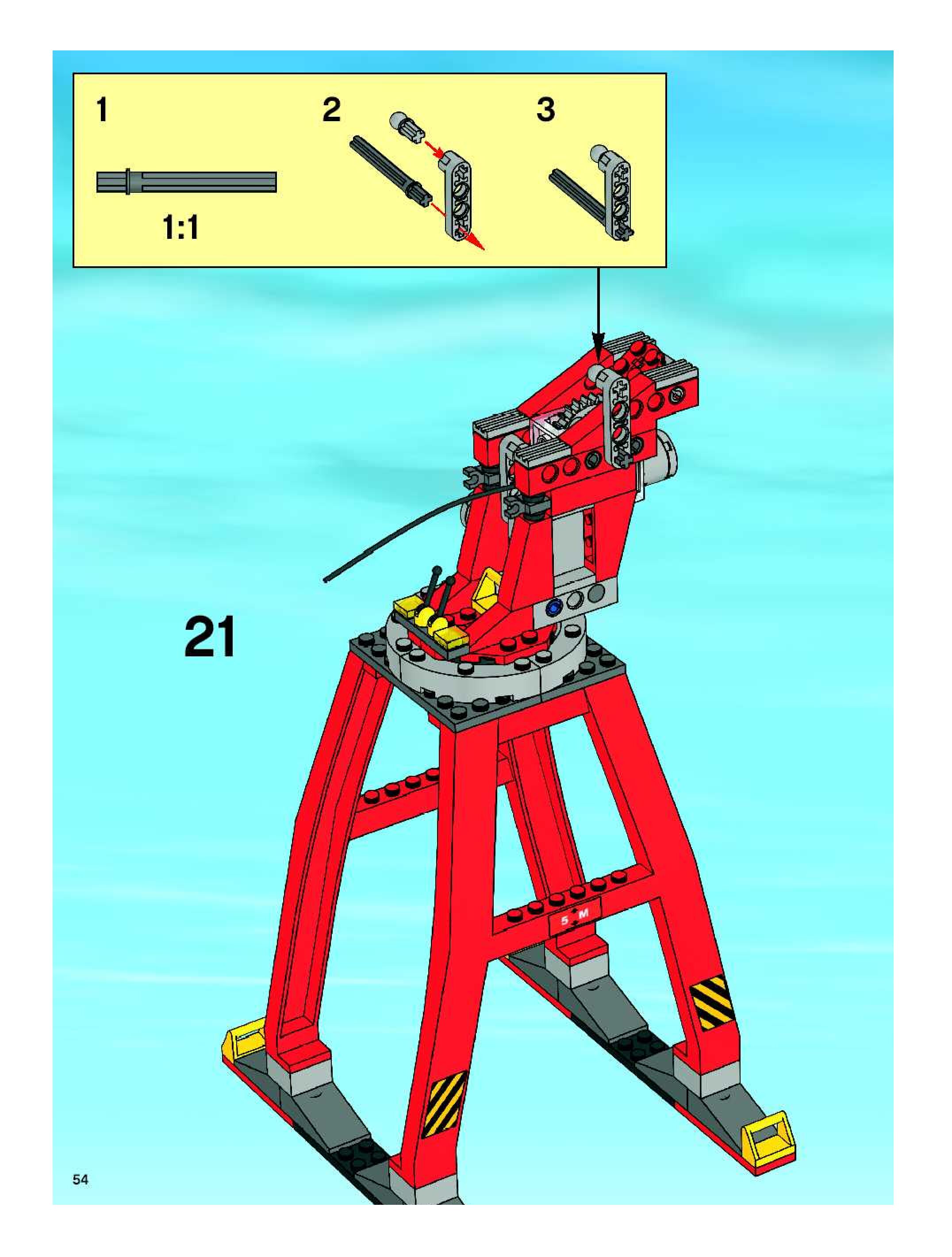 1

1:1

2

3

21

5 M

54