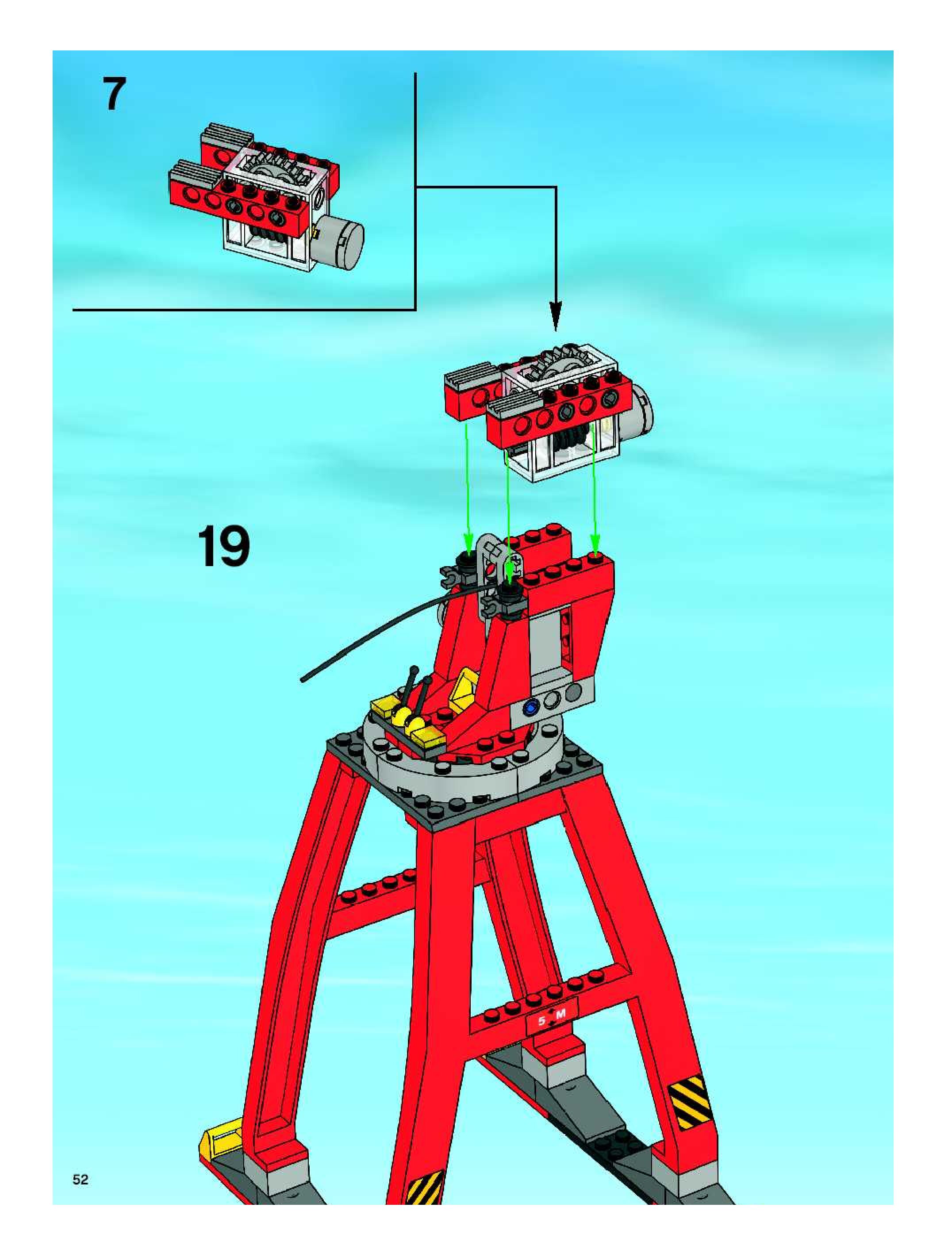 7

19

5 M

52