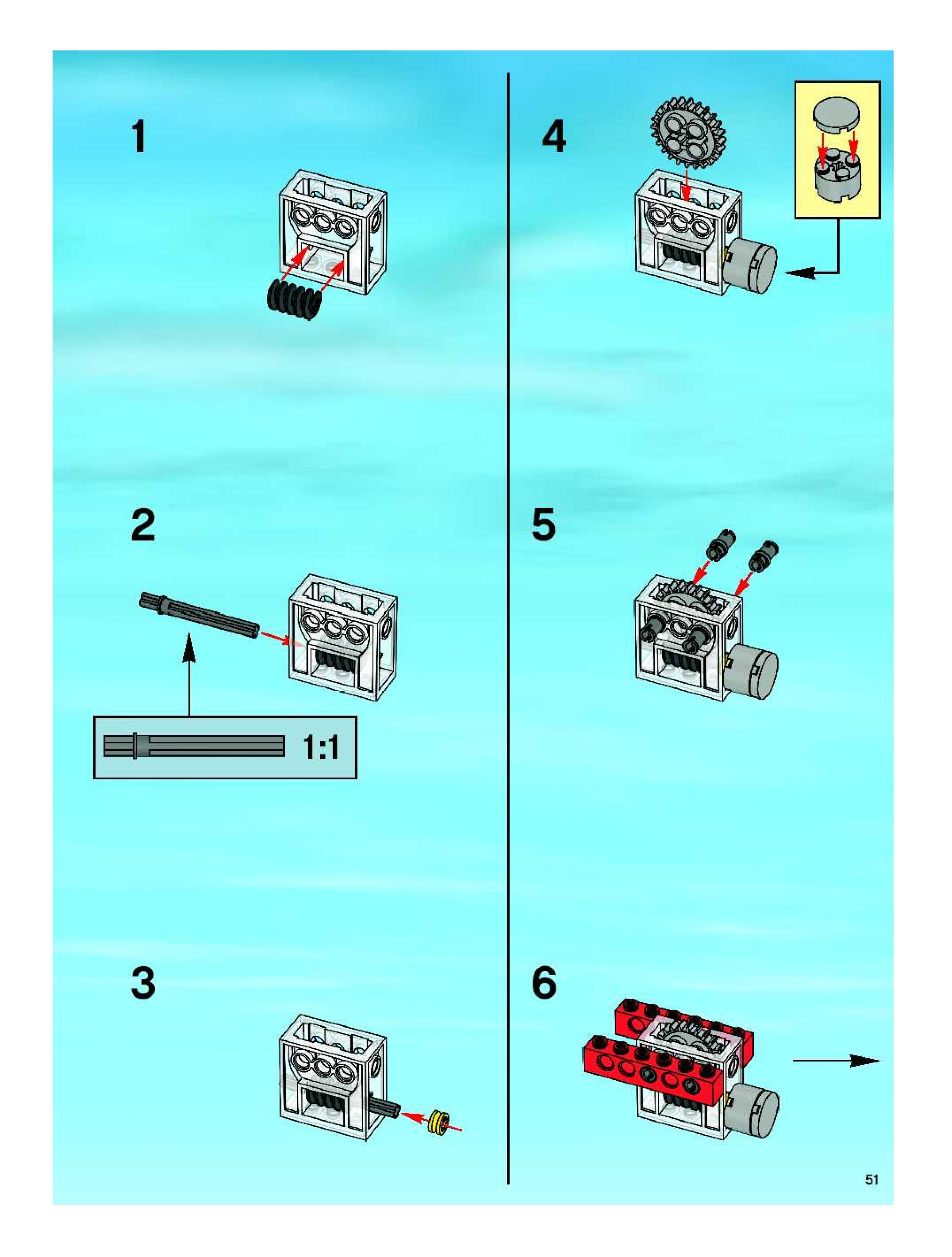 1

2

1:1

3

4

5

6

51