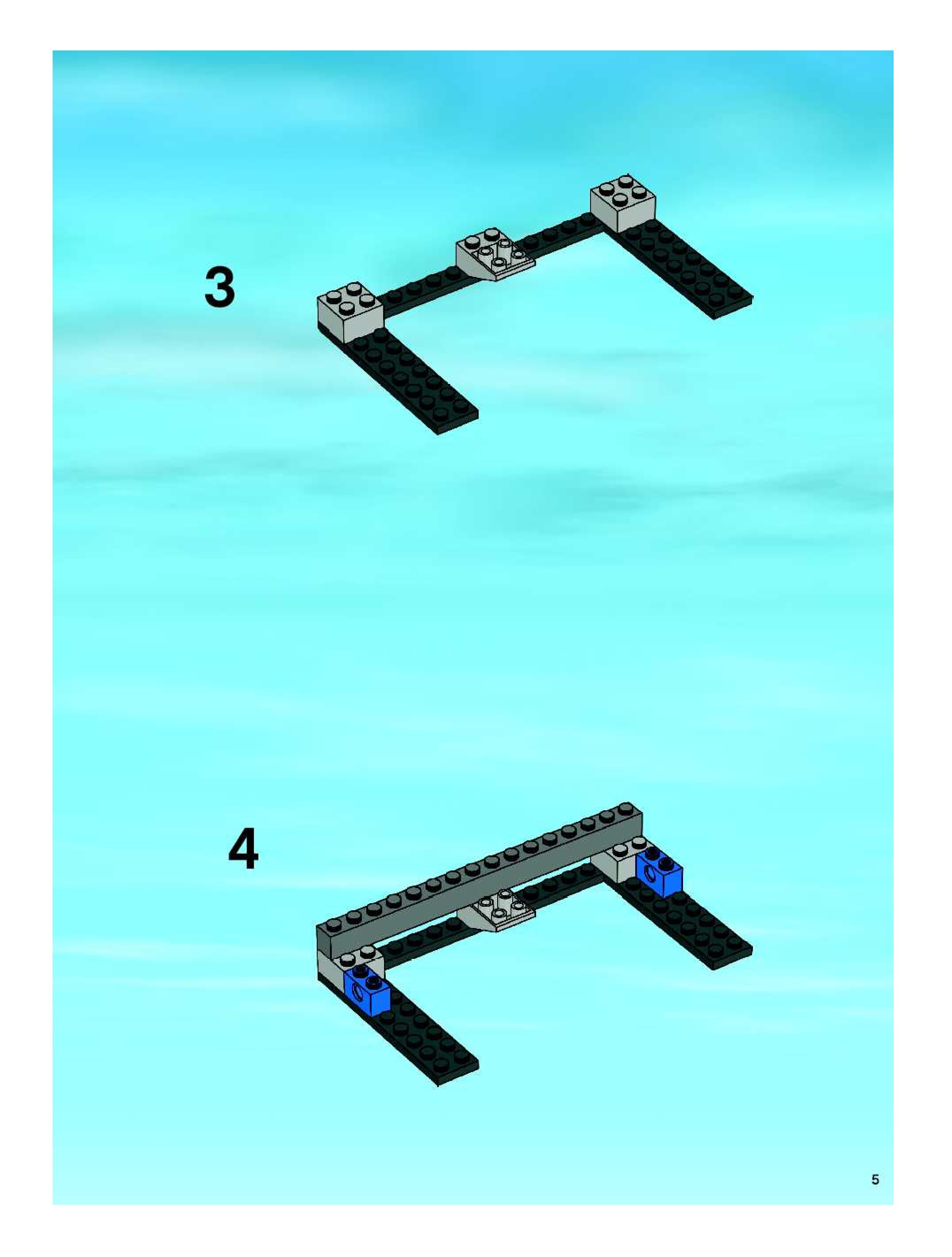 3

4

5