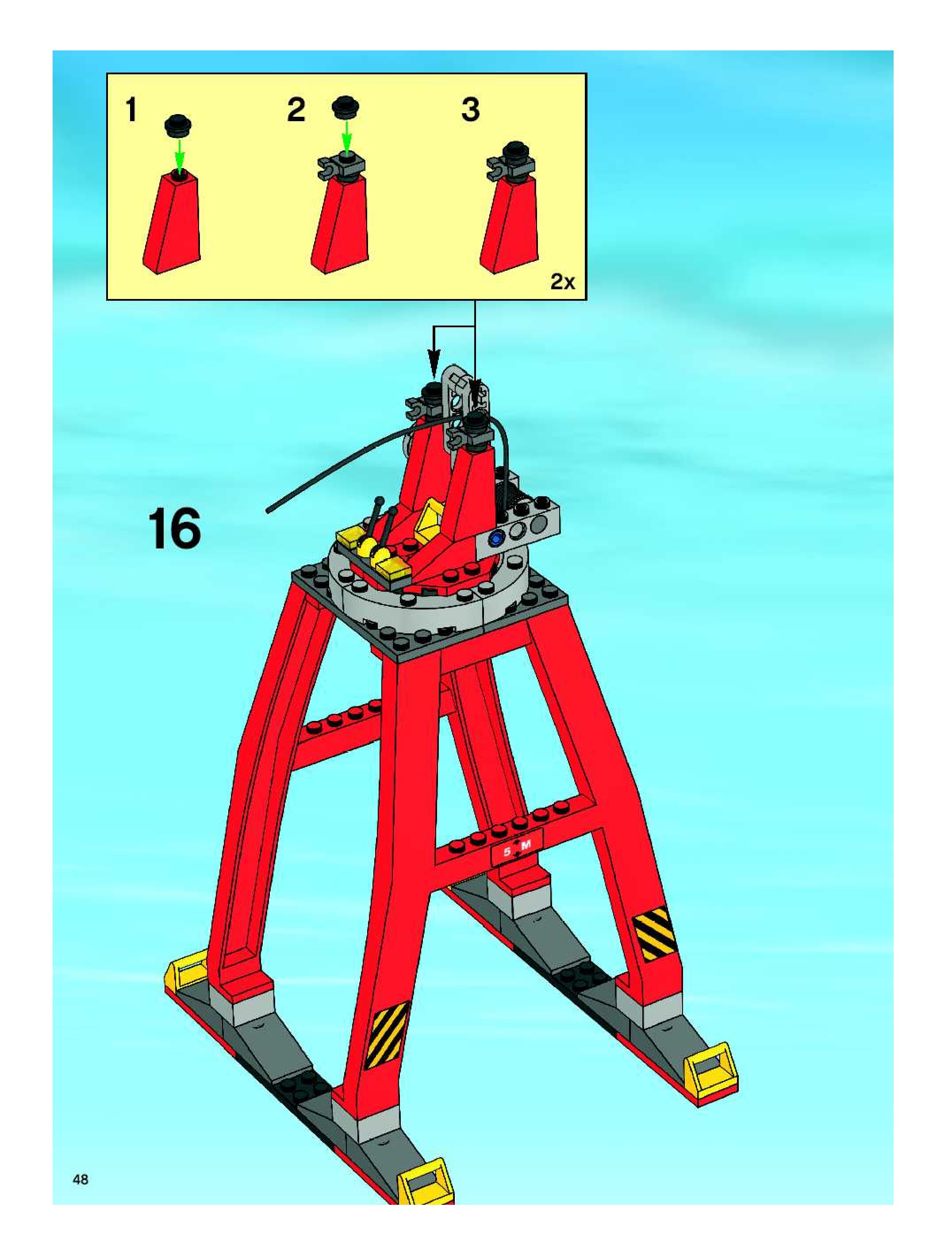 1

2

3

2x

16

5 M

48