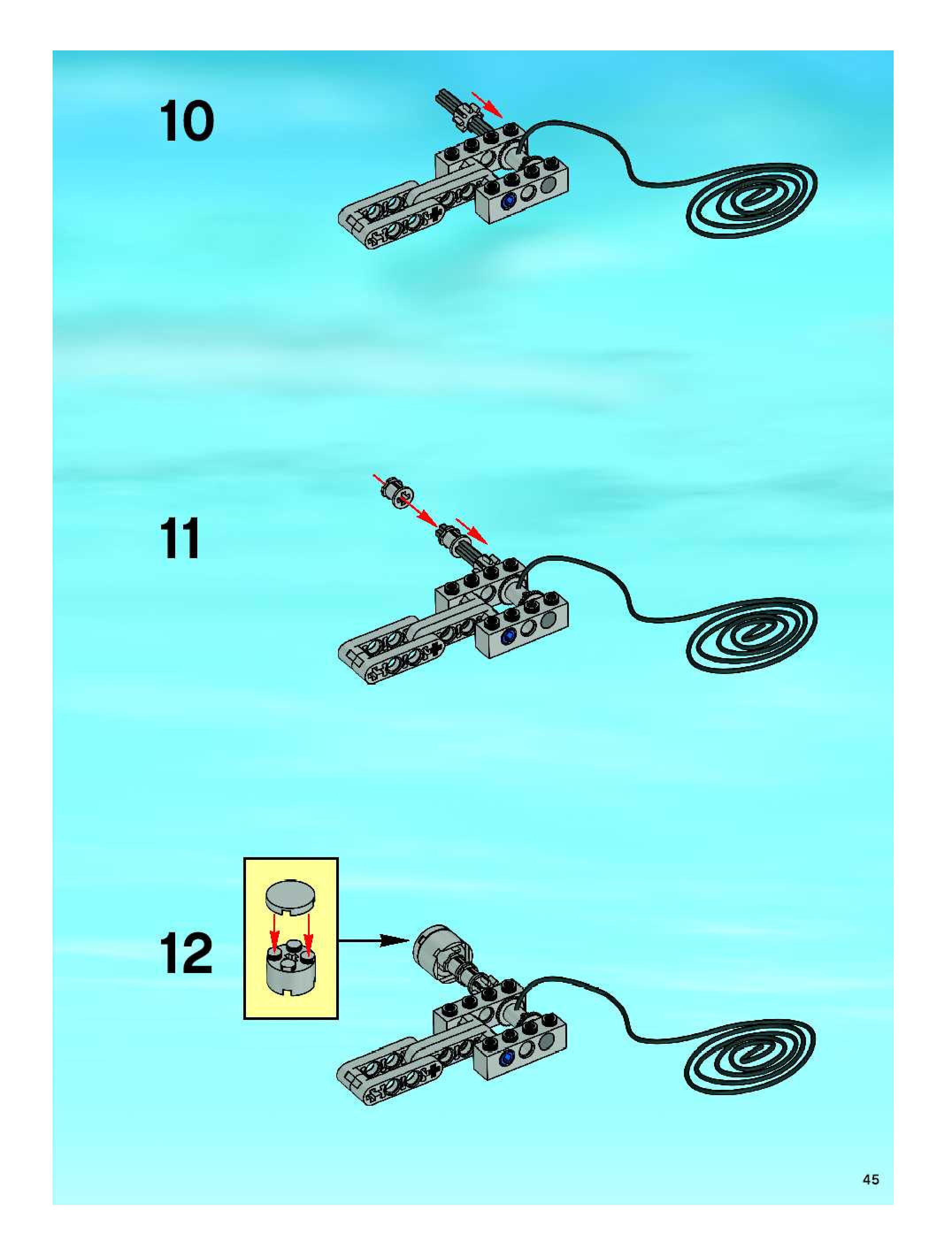 10

11

12

45