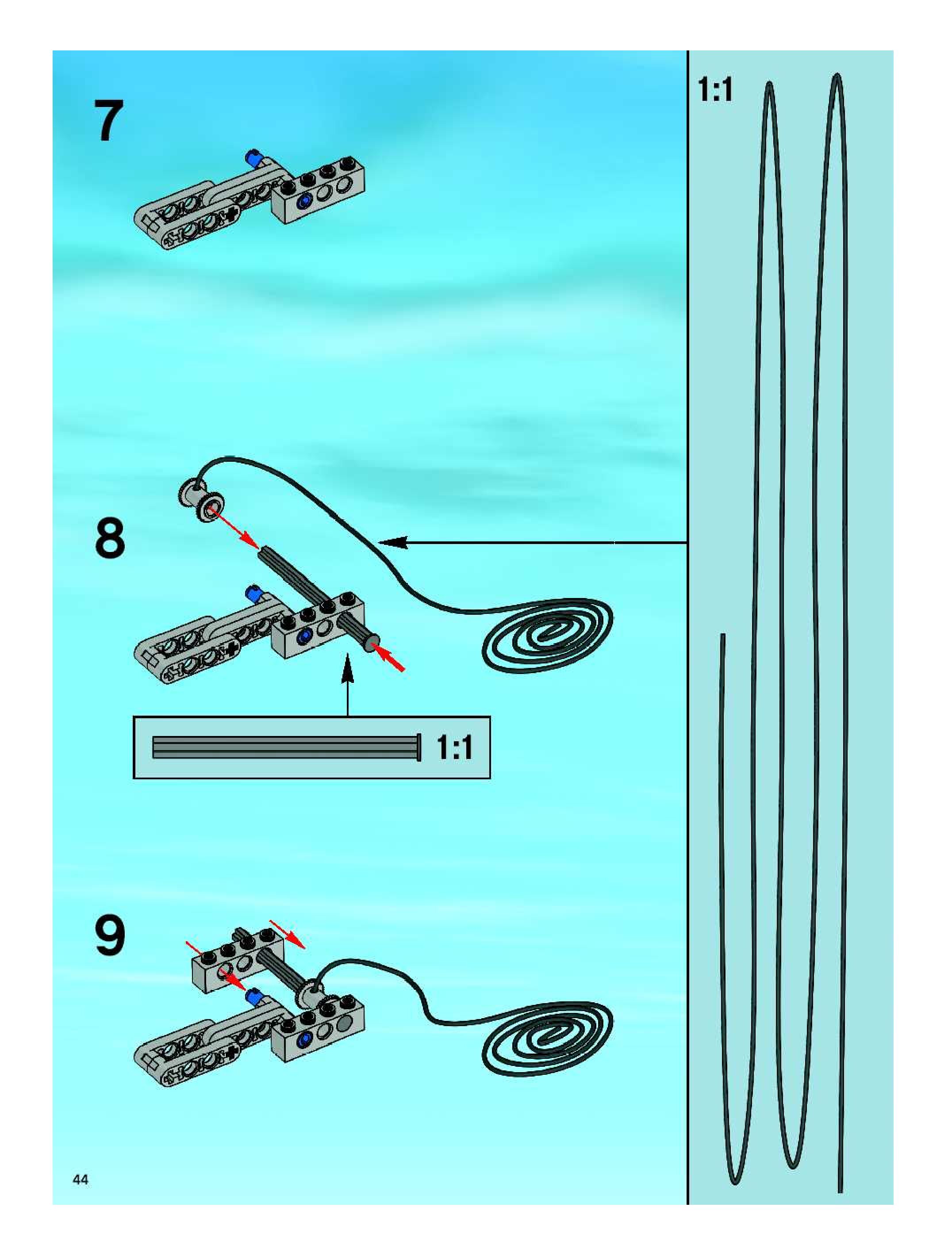 7

1:1

8

1:1

9

44