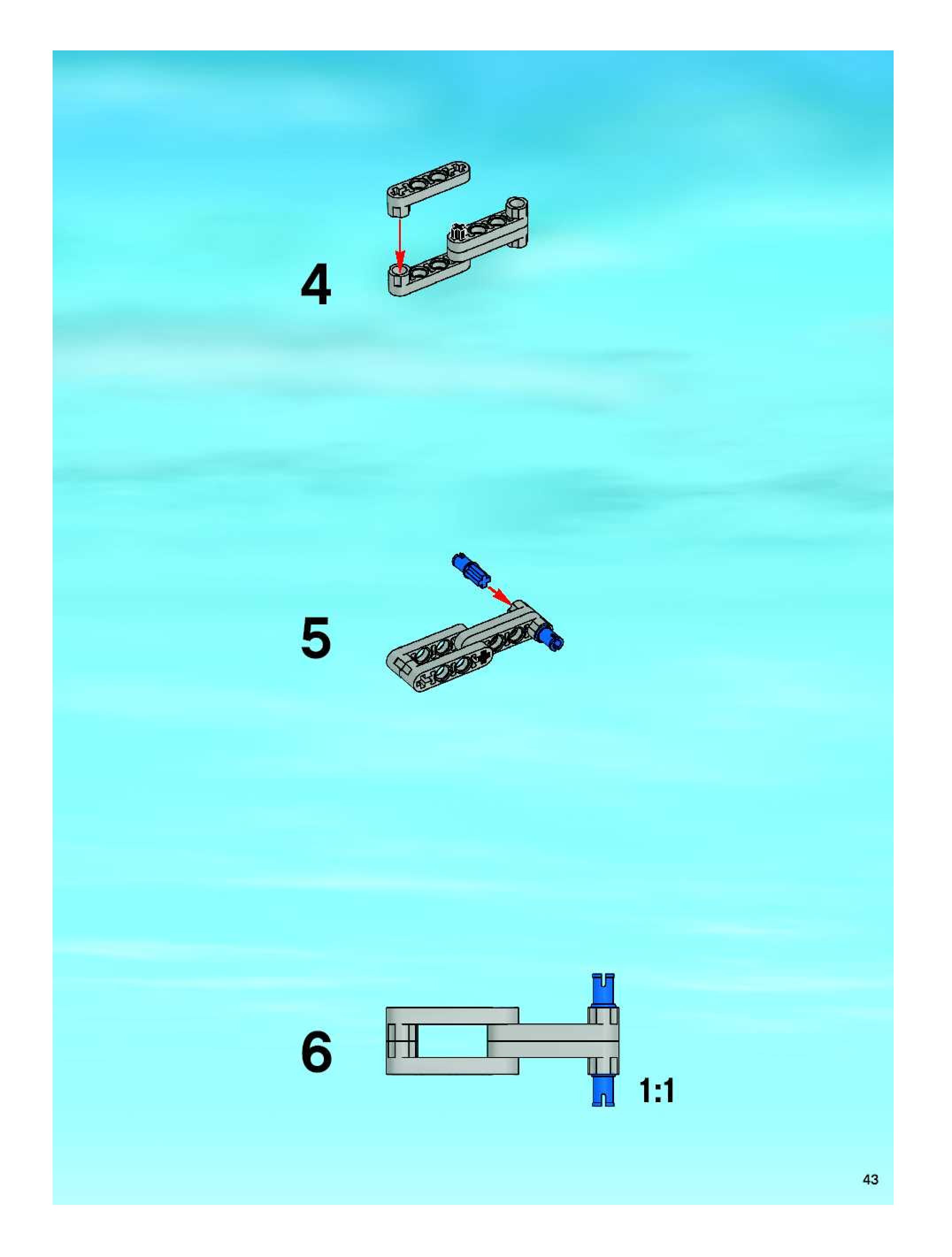 4

5

6

1:1

43