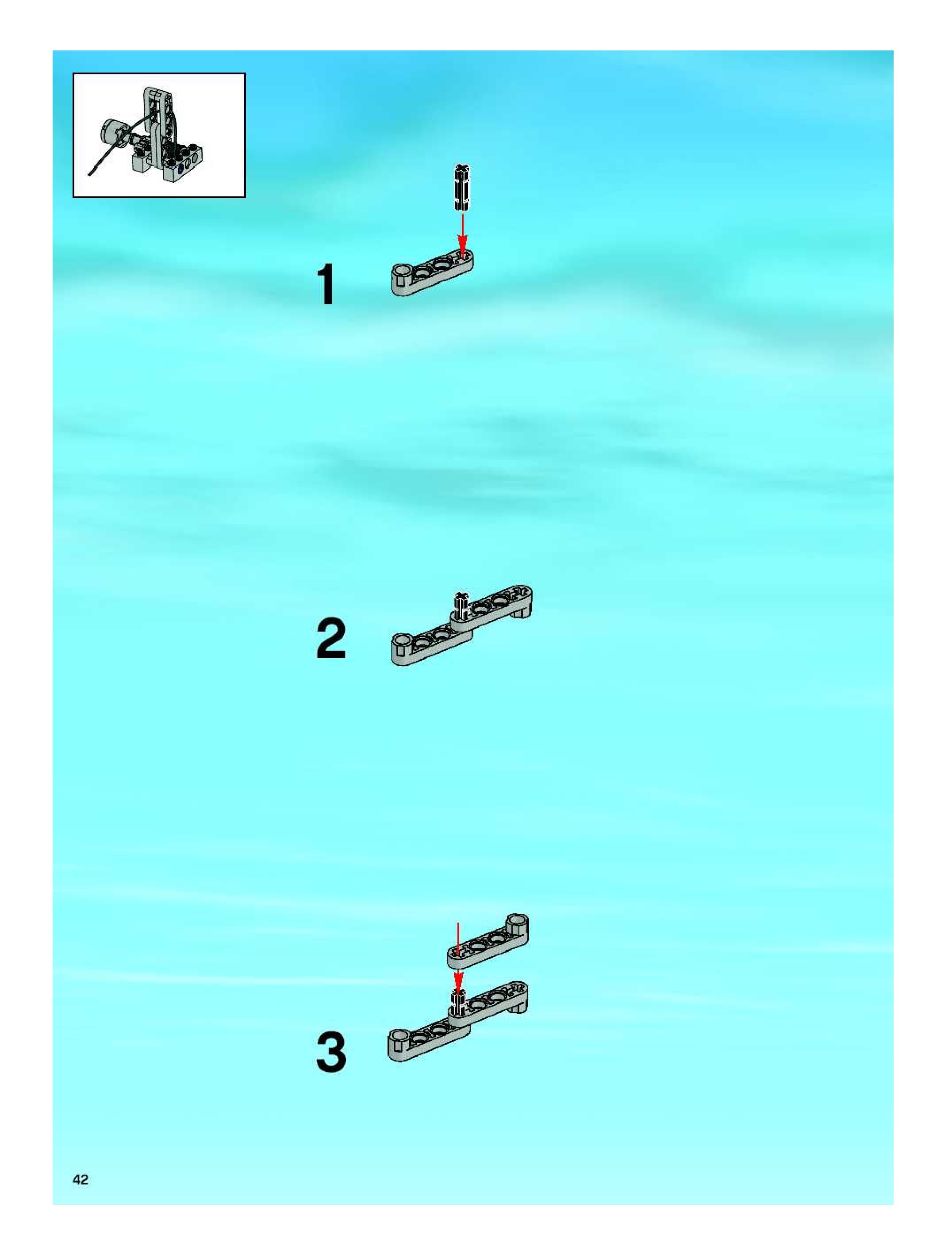 1

2

3

42