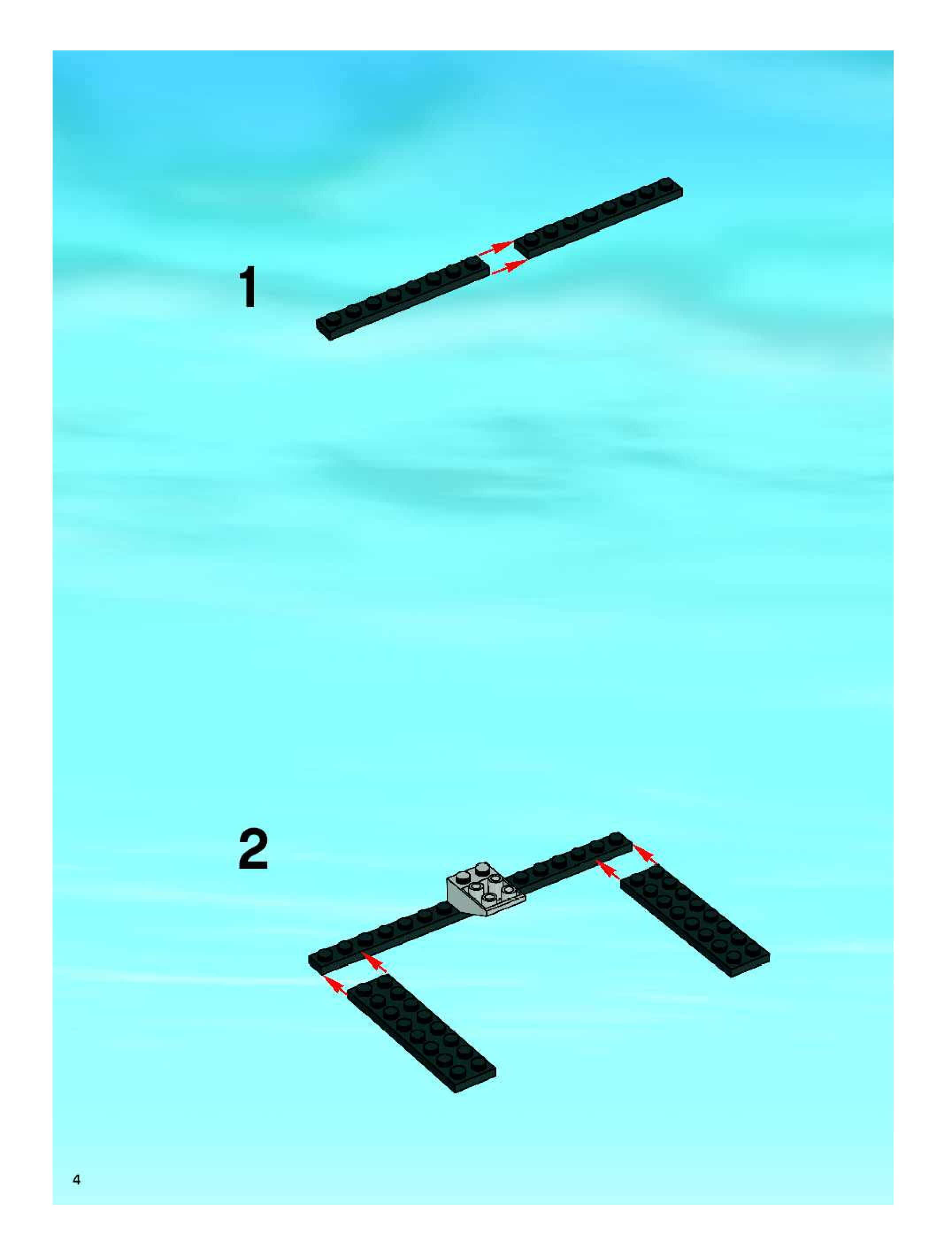 1

2

4