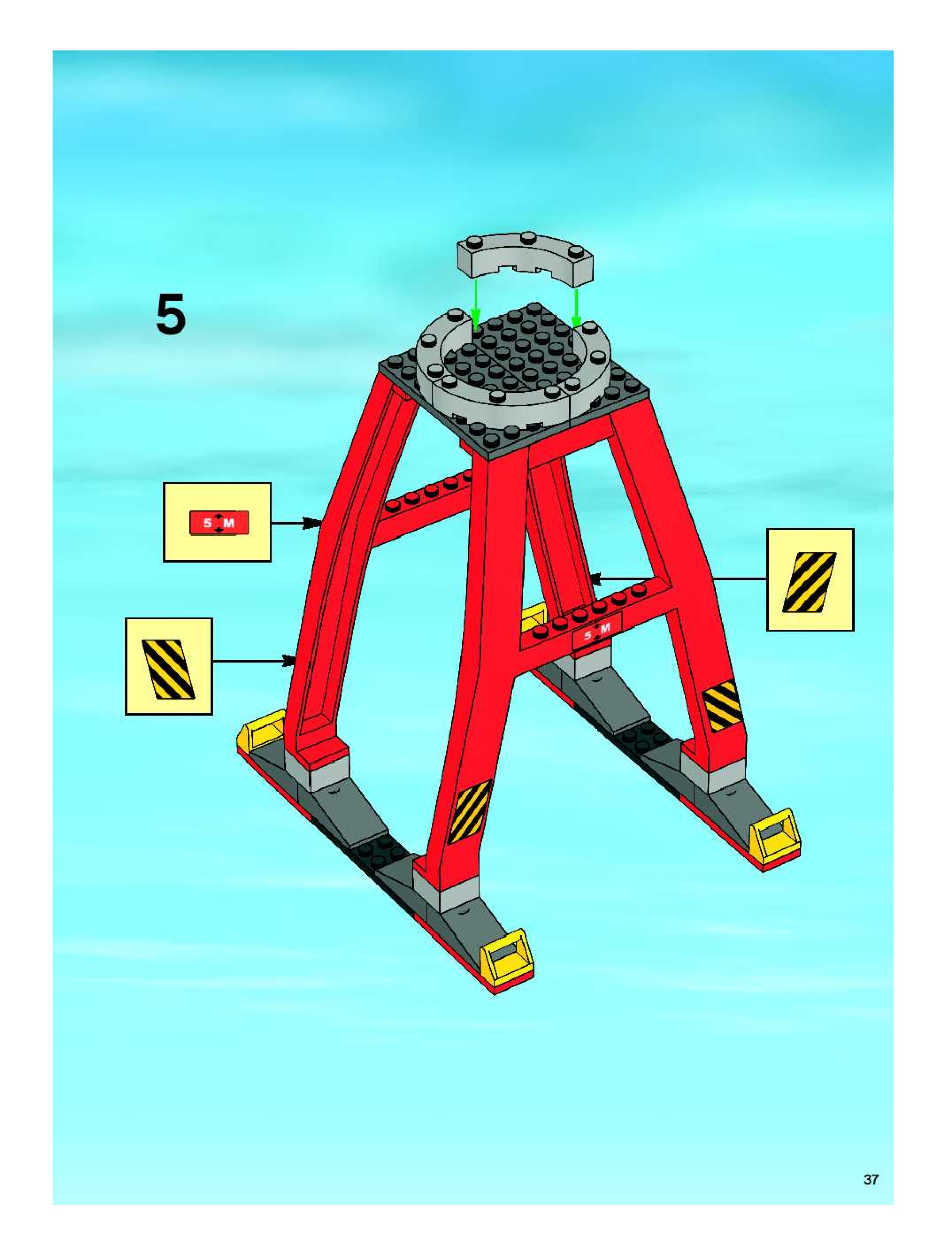 5

5 M

5 M

37