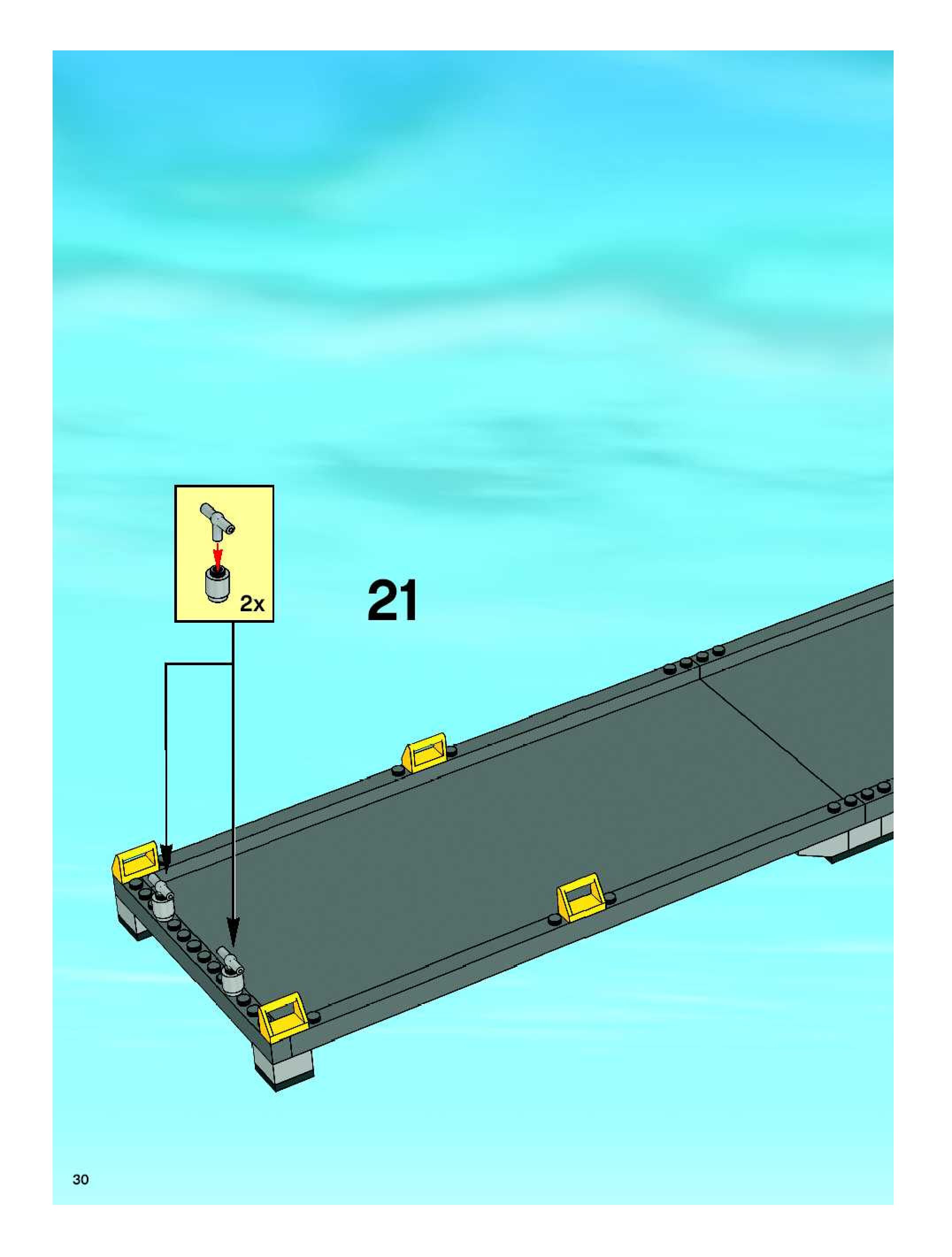 2x

21

30